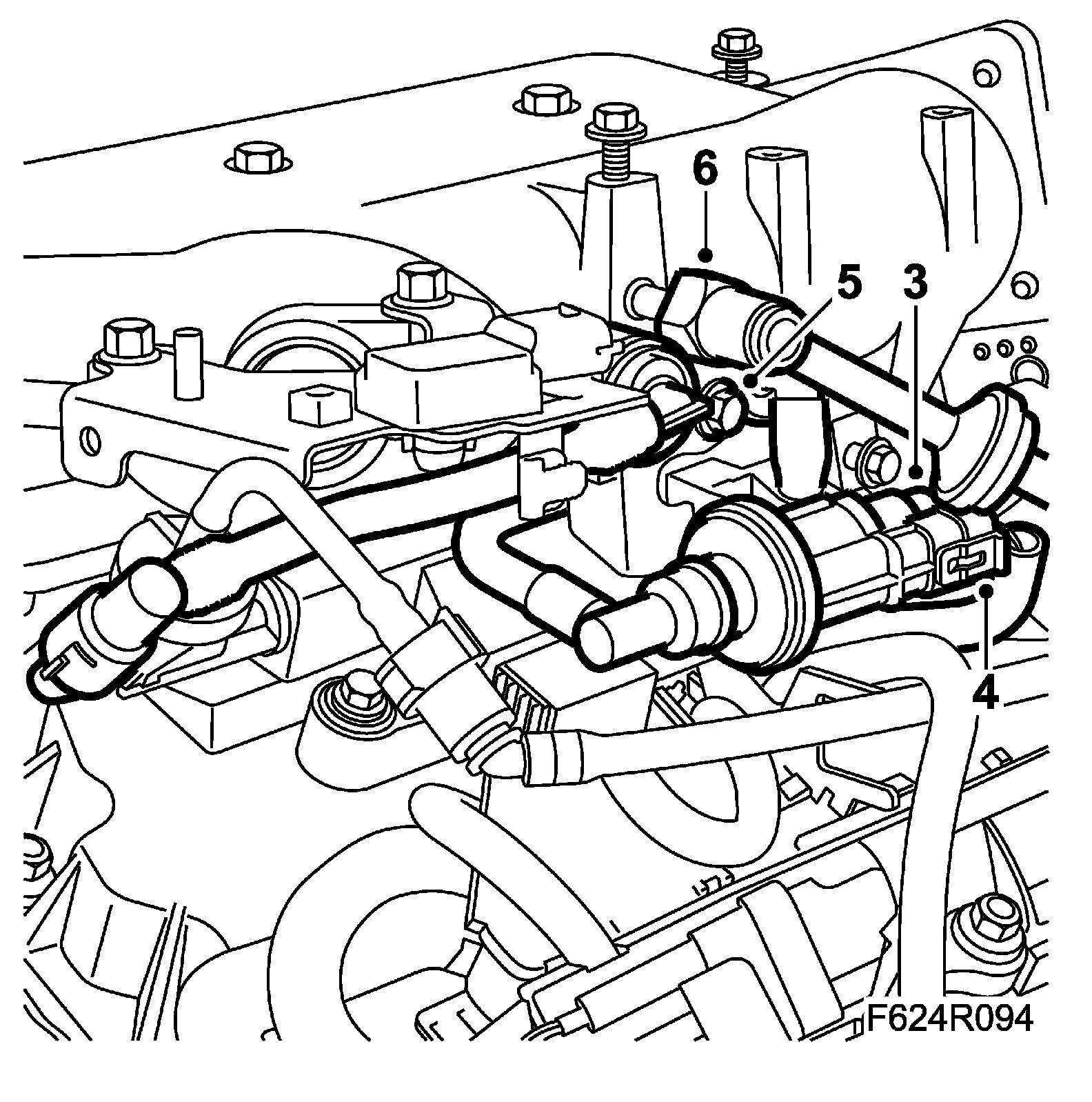 6
5
3
4
F624R094