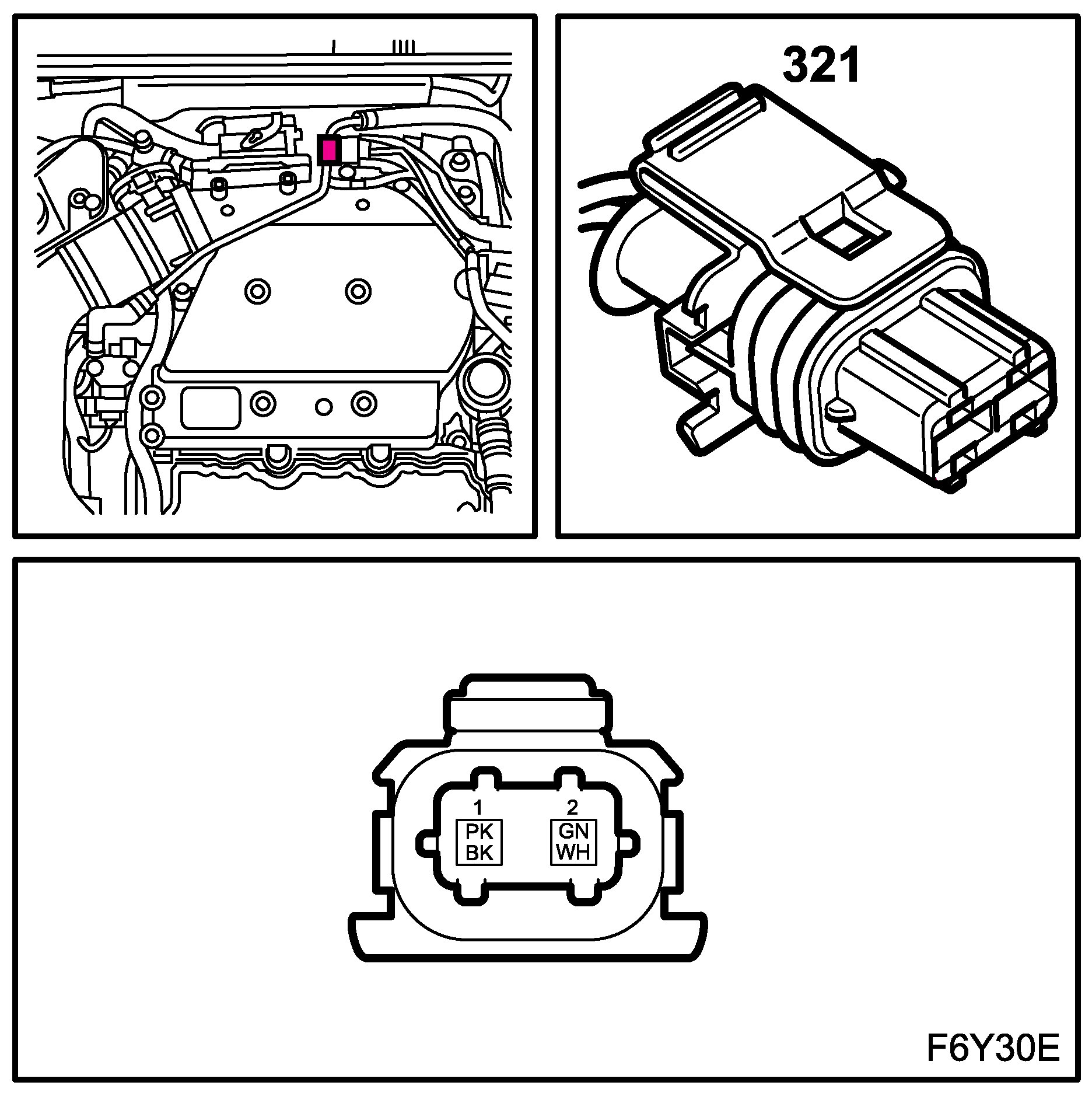 321

1
PK
BK

2
GN
WH

F6Y30E