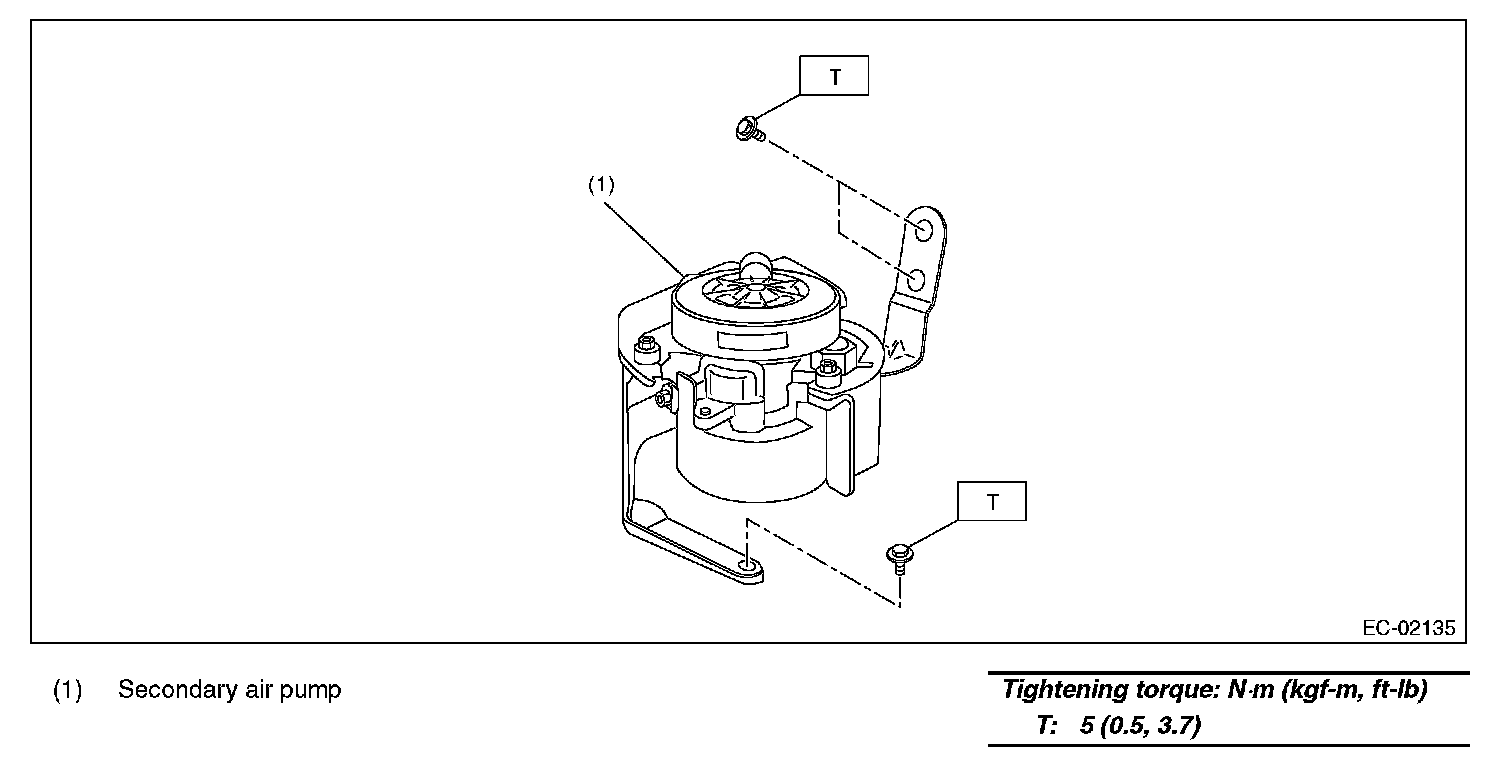 T

(1)

T

EC-02135

(1) Secondary air pump

Tightening torque: N·m (kgf-m, ft-lb)
T: 5 (0.5, 3.7)