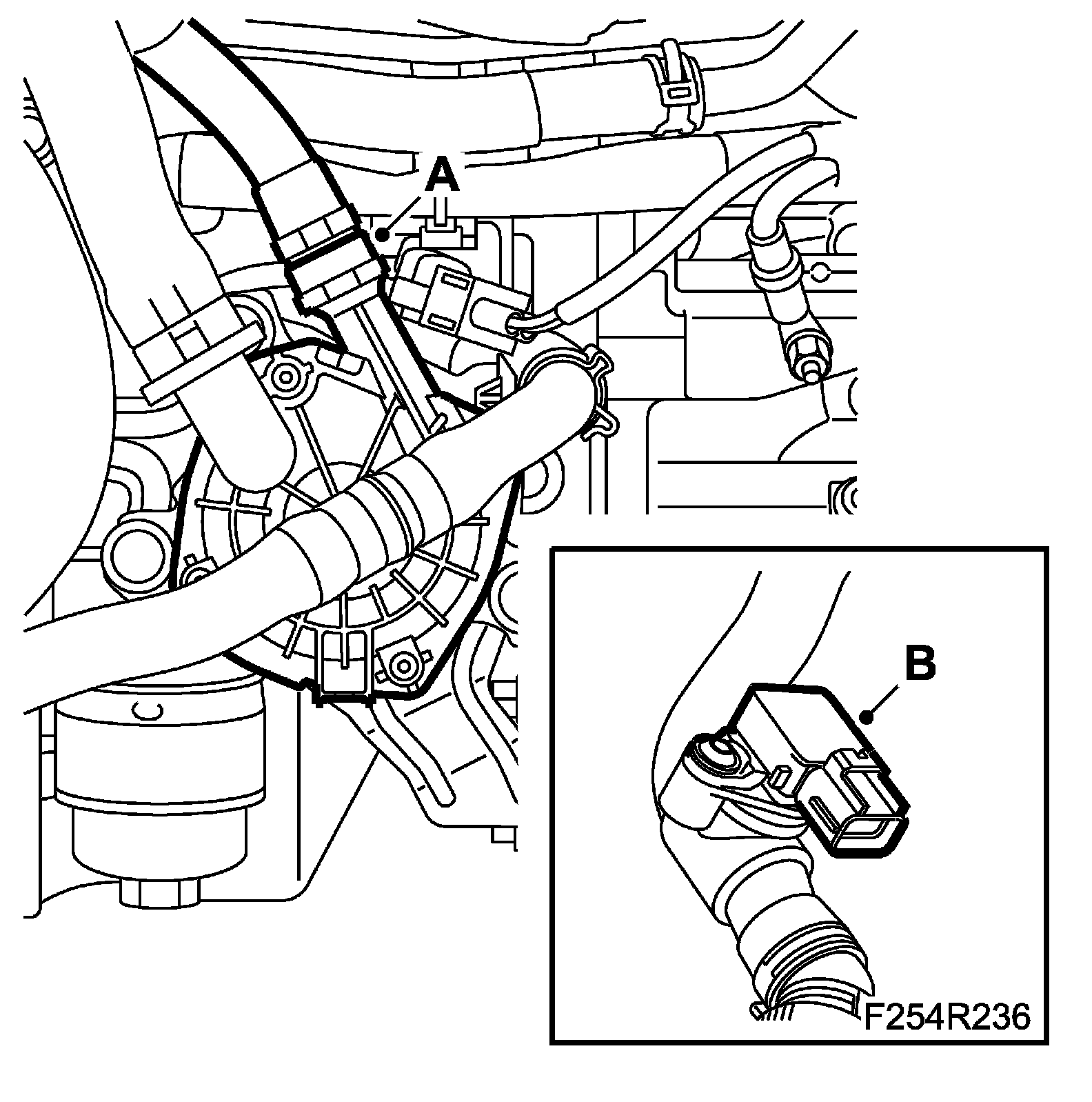 A
B
F254R236