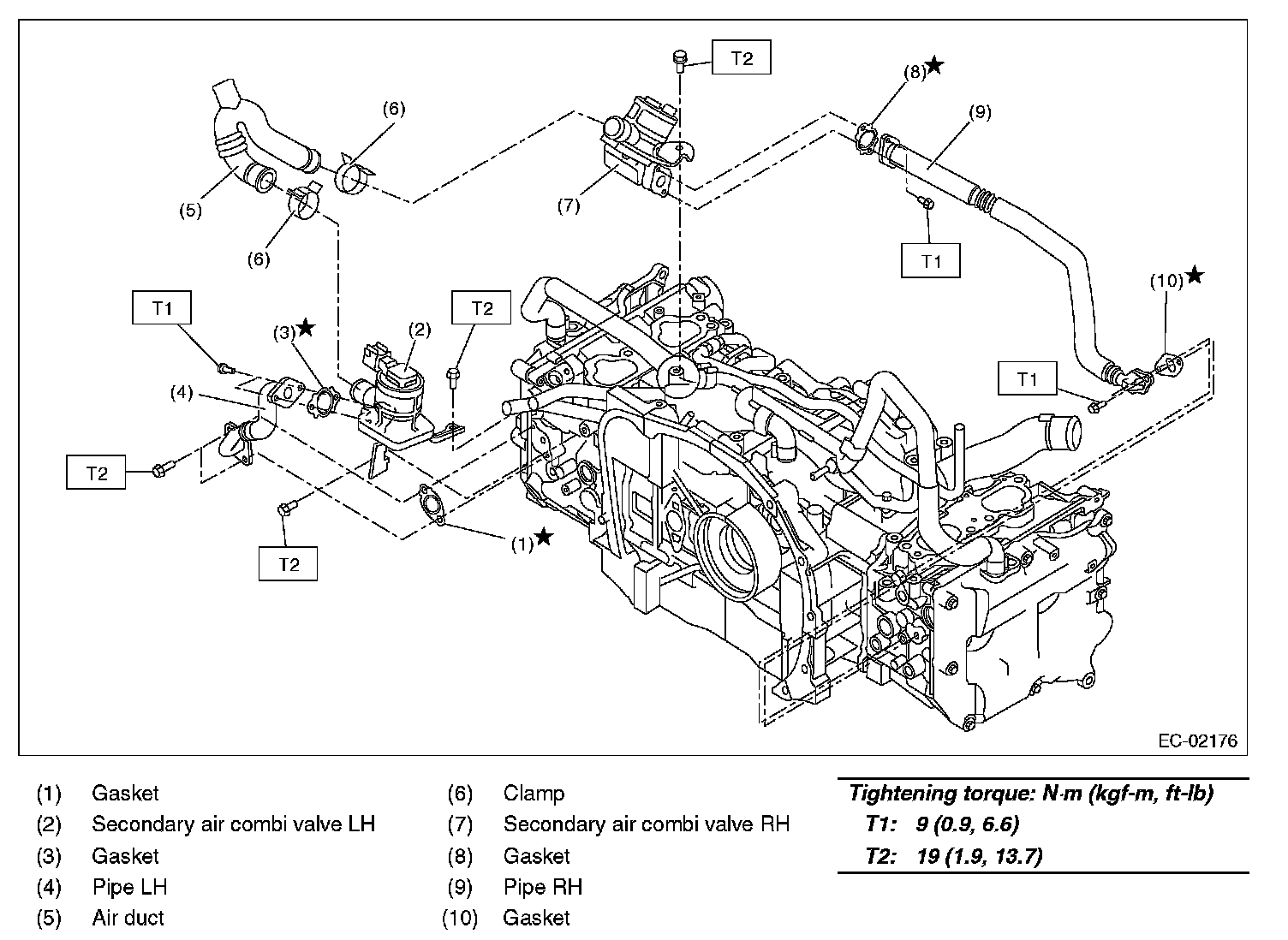 T2
(8)★
(9)
(6)
(7)
(5)
(6)
T1
(10)★
T1
T2
(3)★
(2)
(4)
T1
T2
(1)★
T2
EC-02176

(1) Gasket
(2) Secondary air combi valve LH
(3) Gasket
(4) Pipe LH
(5) Air duct

(6) Clamp
(7) Secondary air combi valve RH
(8) Gasket
(9) Pipe RH
(10) Gasket

Tightening torque: N·m (kgf-m, ft-lb)
T1: 9 (0.9, 6.6)
T2: 19 (1.9, 13.7)