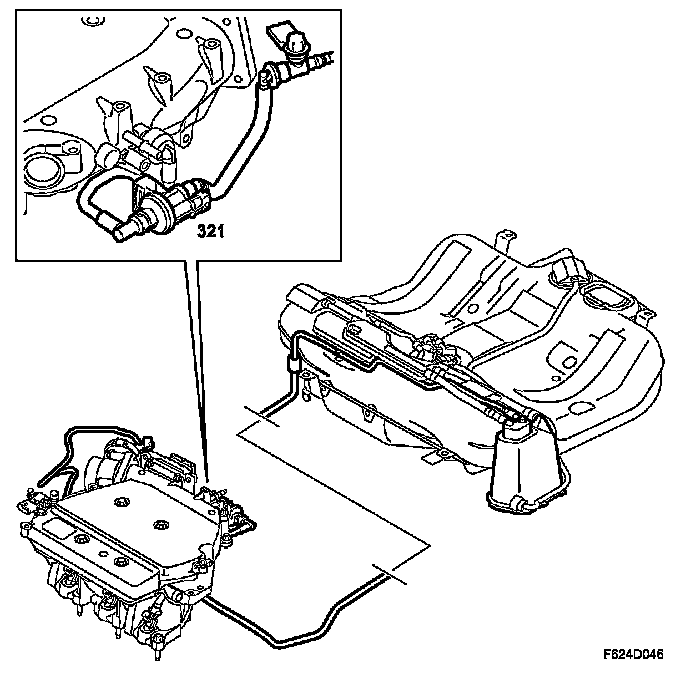 321

F624D046