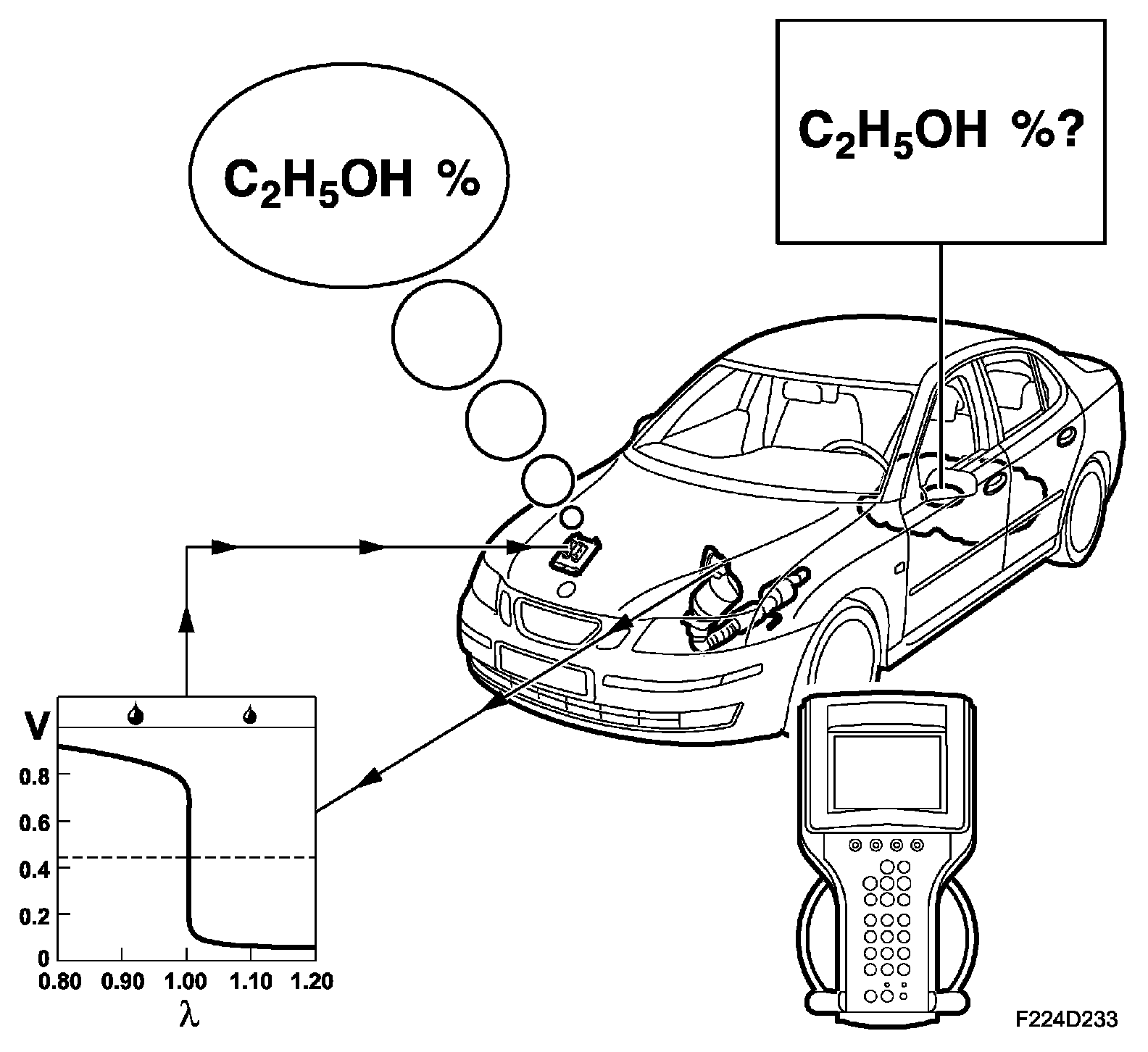 $C_2H_5OH$ %

$C_2H_5OH$ %?

V
0.8
0.6
0.4
0.2
0
0.80 0.90 1.00 1.10 1.20
$\lambda$

F224D233