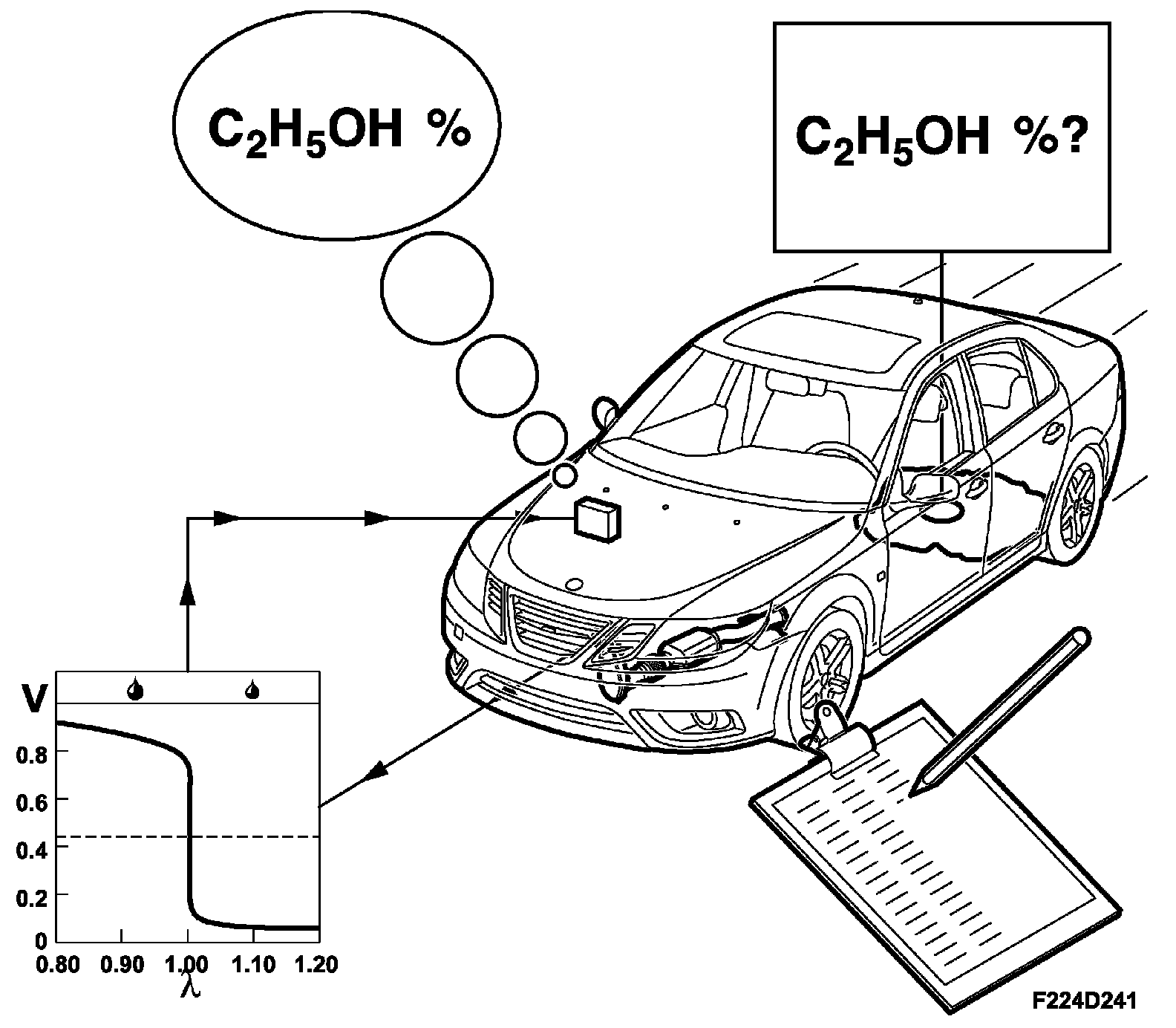 $C_2H_5OH$ %

$C_2H_5OH$ %?

V
0.8
0.6
0.4
0.2
0
0.80 0.90 1.00 1.10 1.20
$\lambda$

F224D241