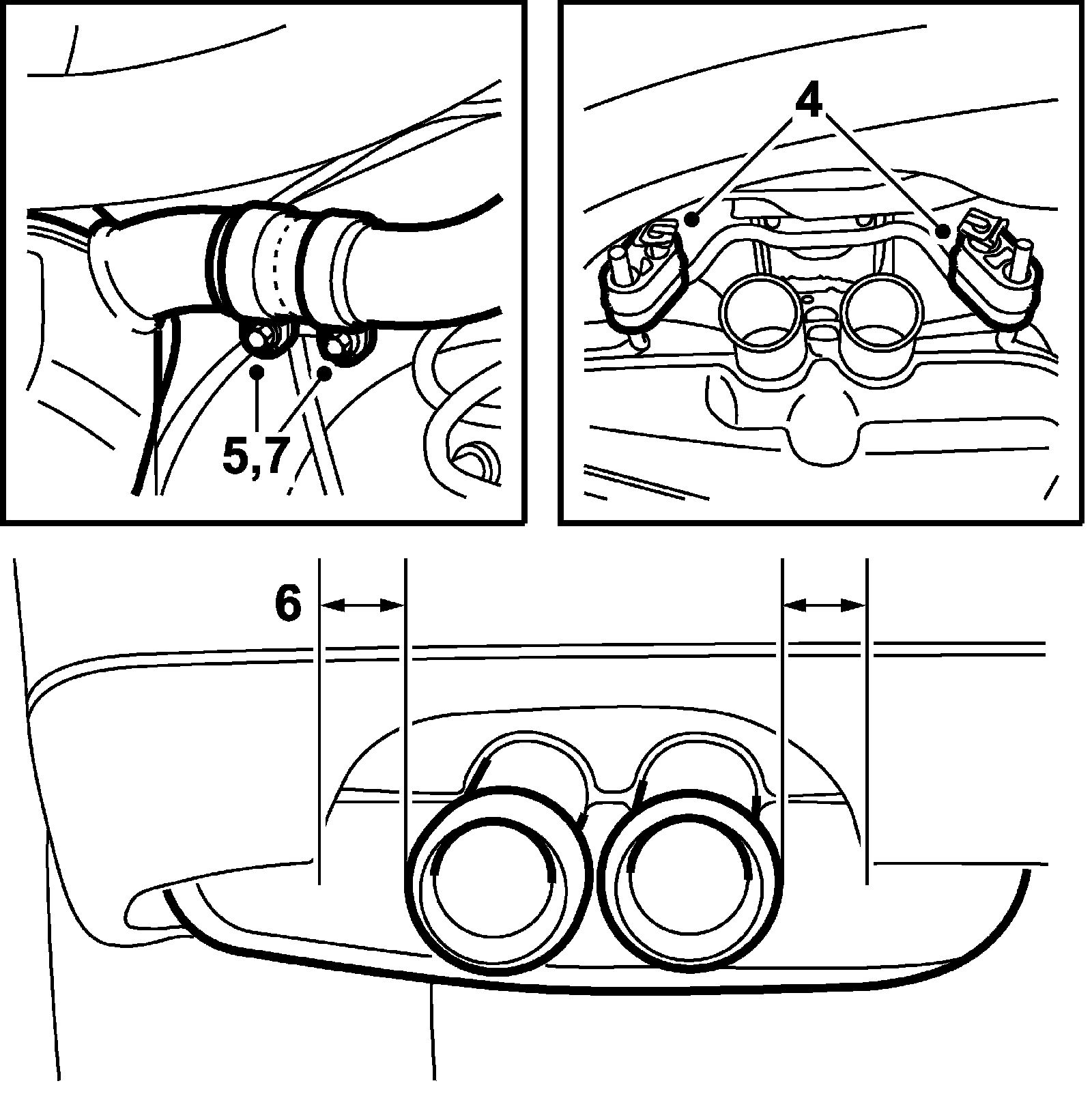 5,7

4

6