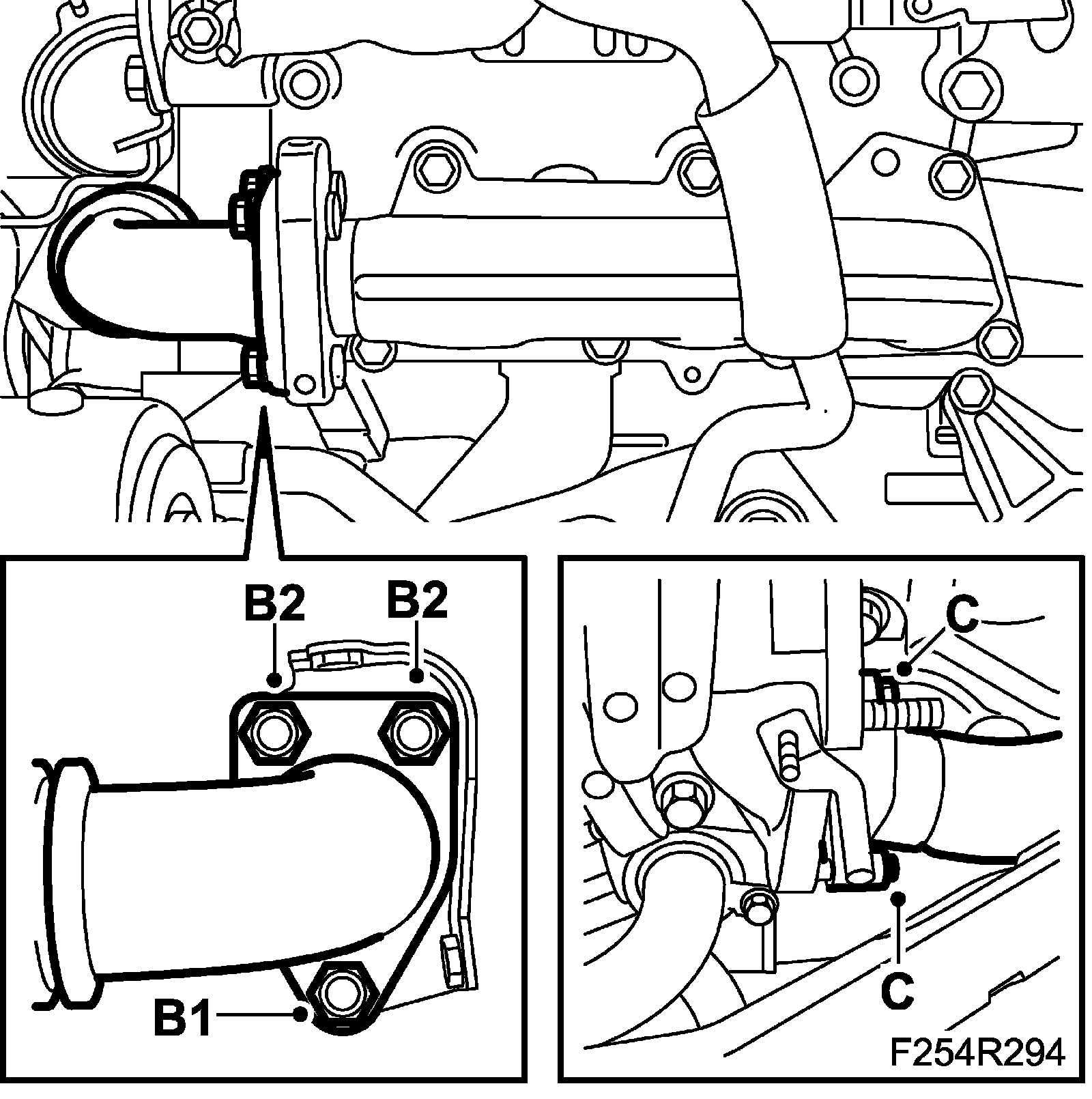 B2
B2
B1
C
C
F254R294