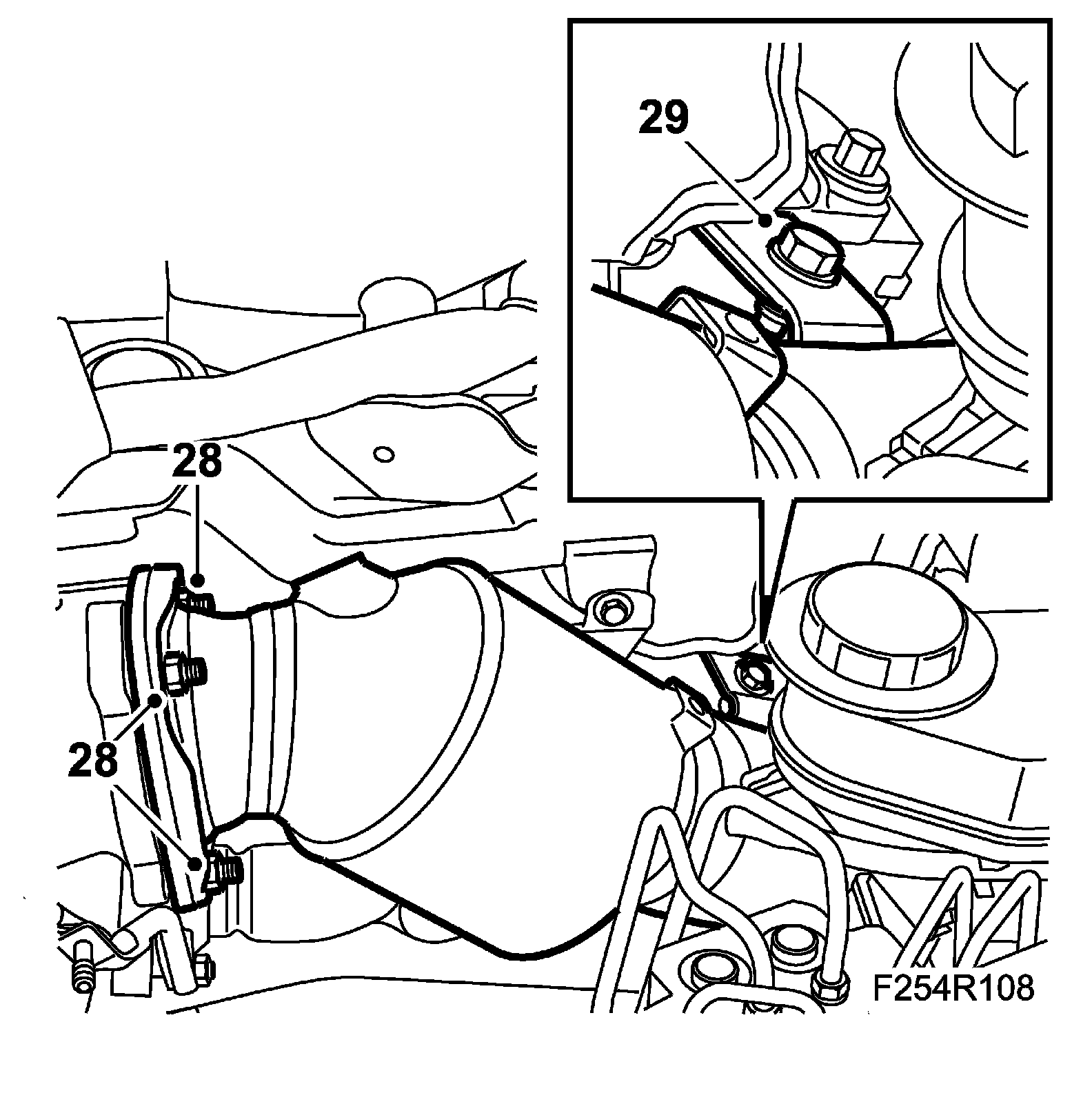 29

28

28

F254R108