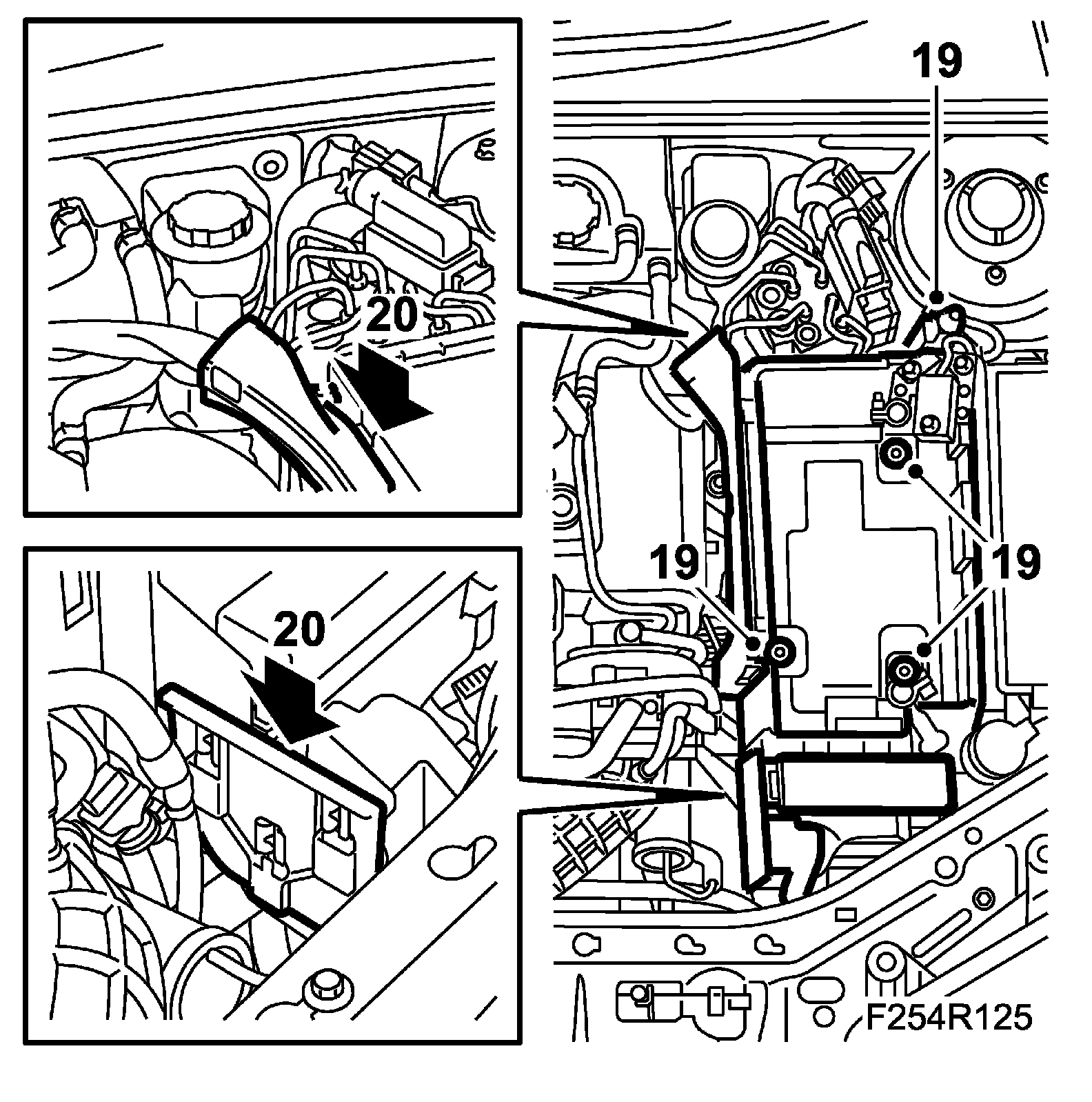 20

20

19

19

19

F254R125