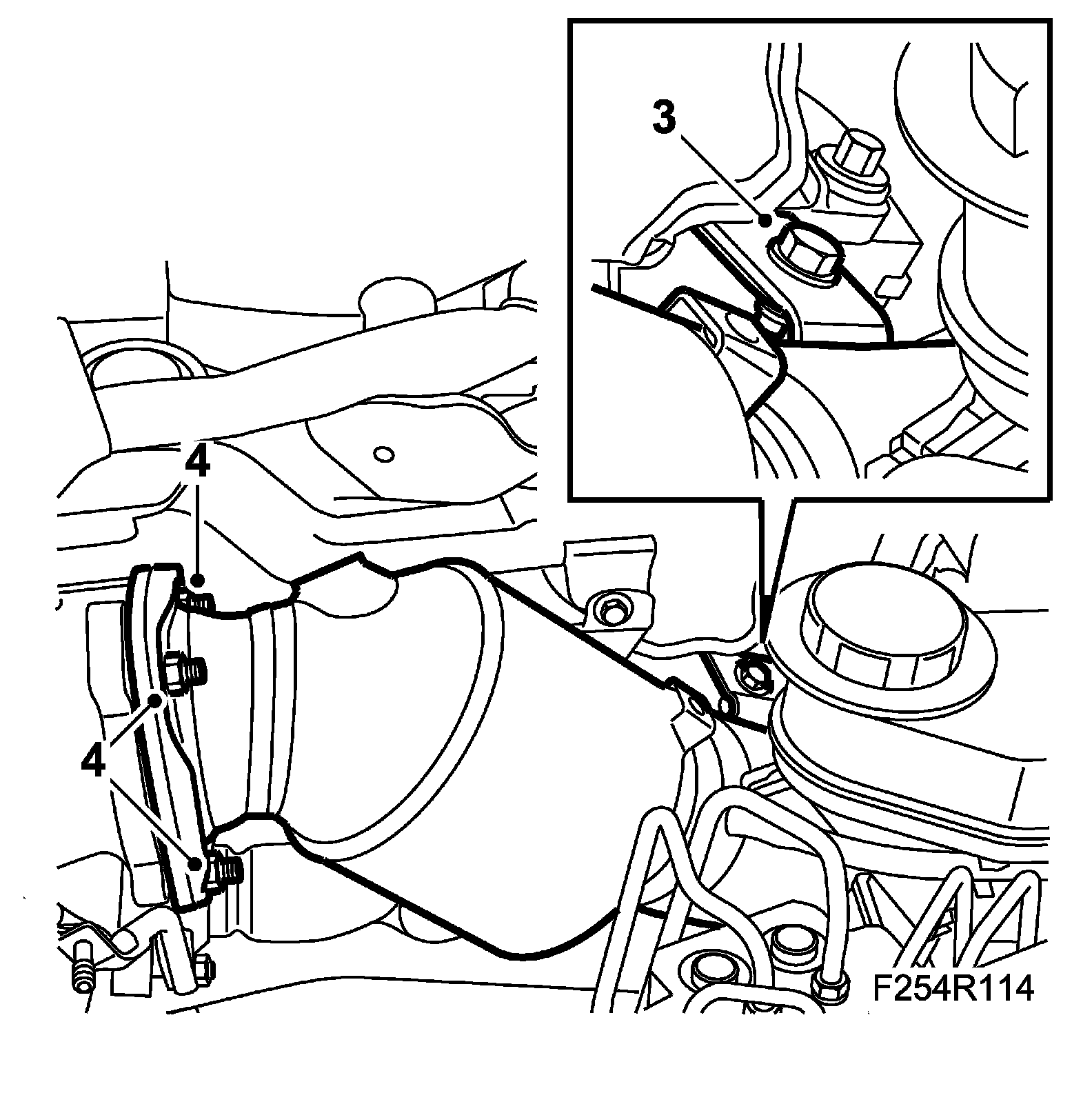 3
4
4
F254R114