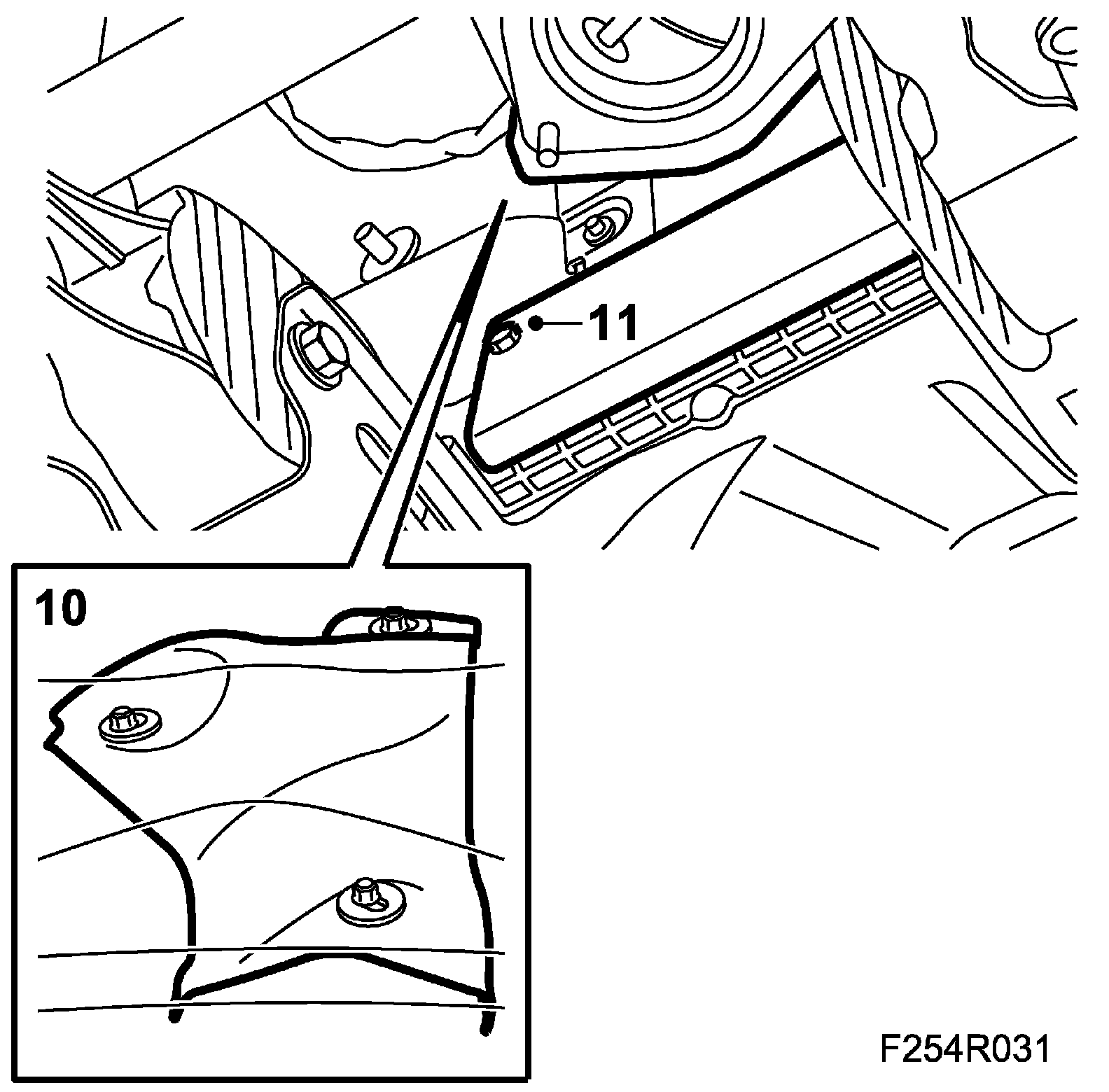 11

10

F254R031