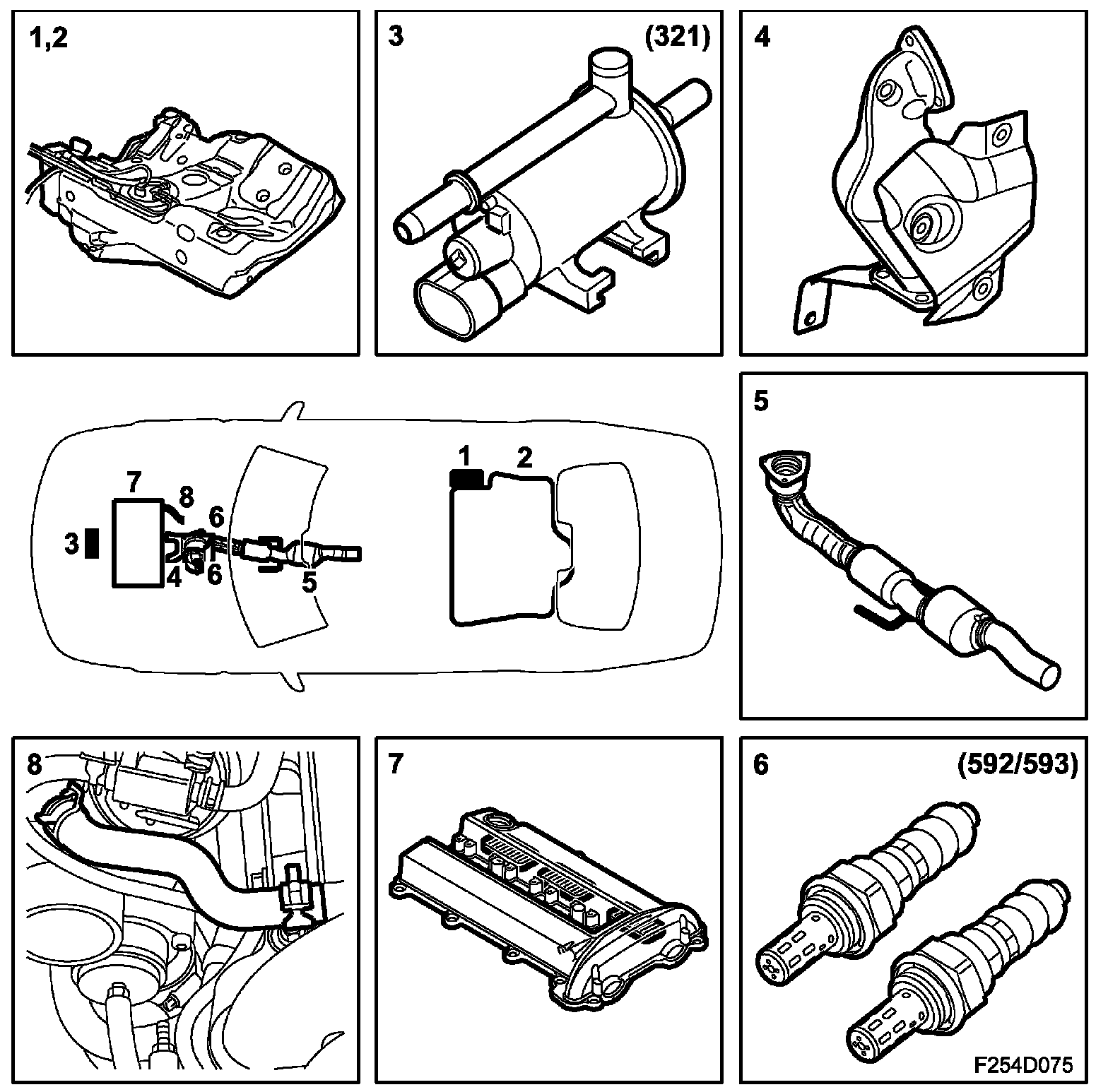 1,2

3 (321)

4

7
8
6
3
4
6
5
1
2

5

8

7

6 (592/593)

F254D075