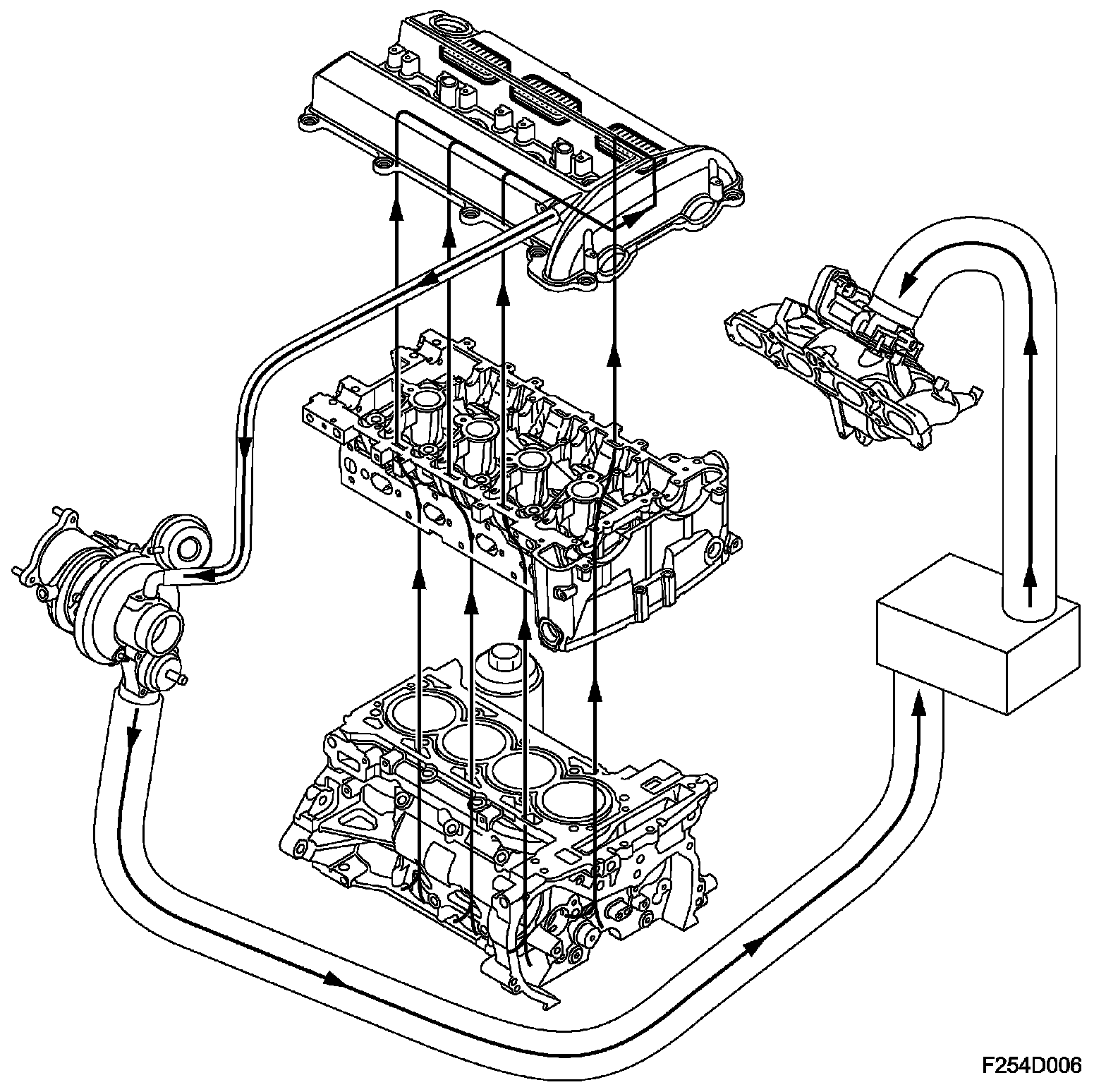 F254D006