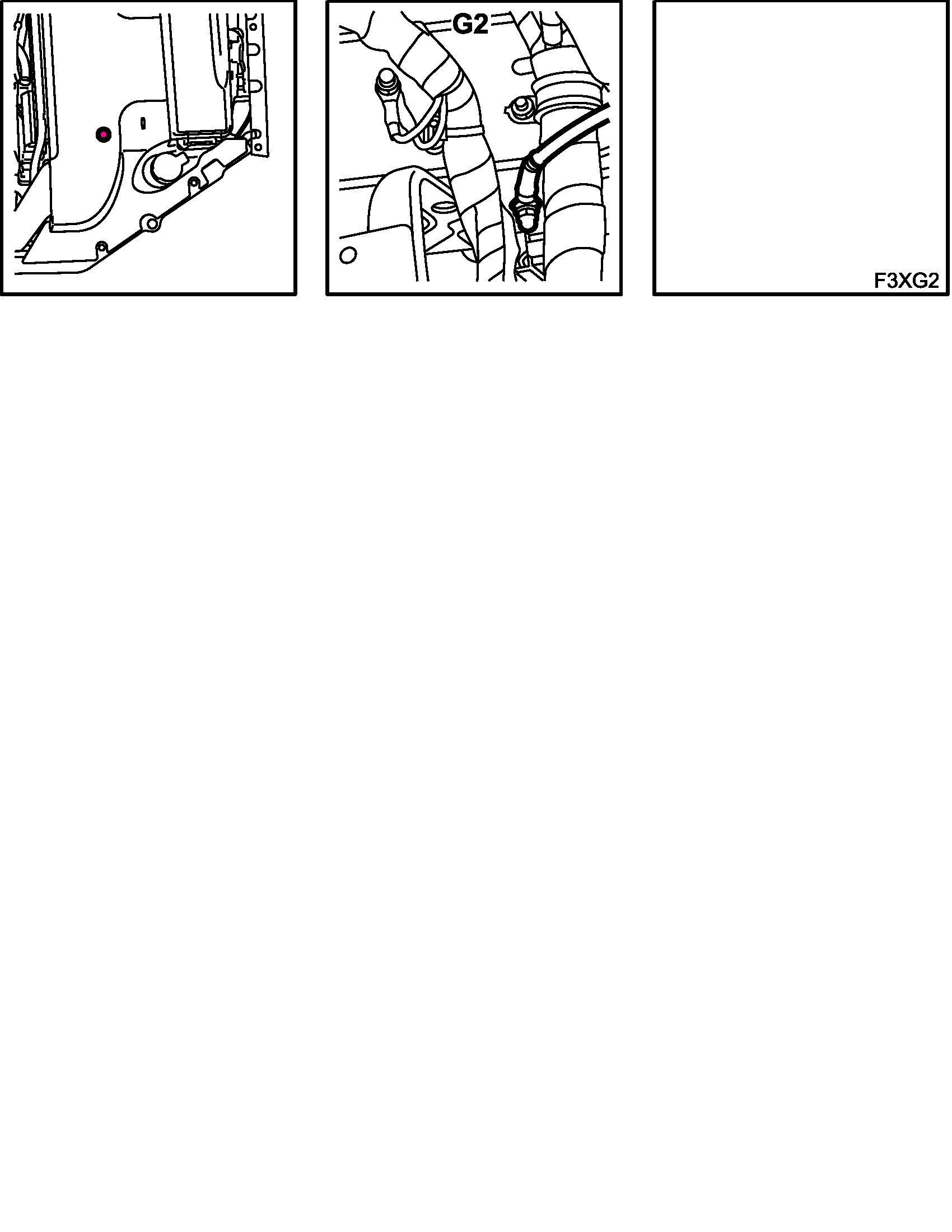 G2

F3XG2