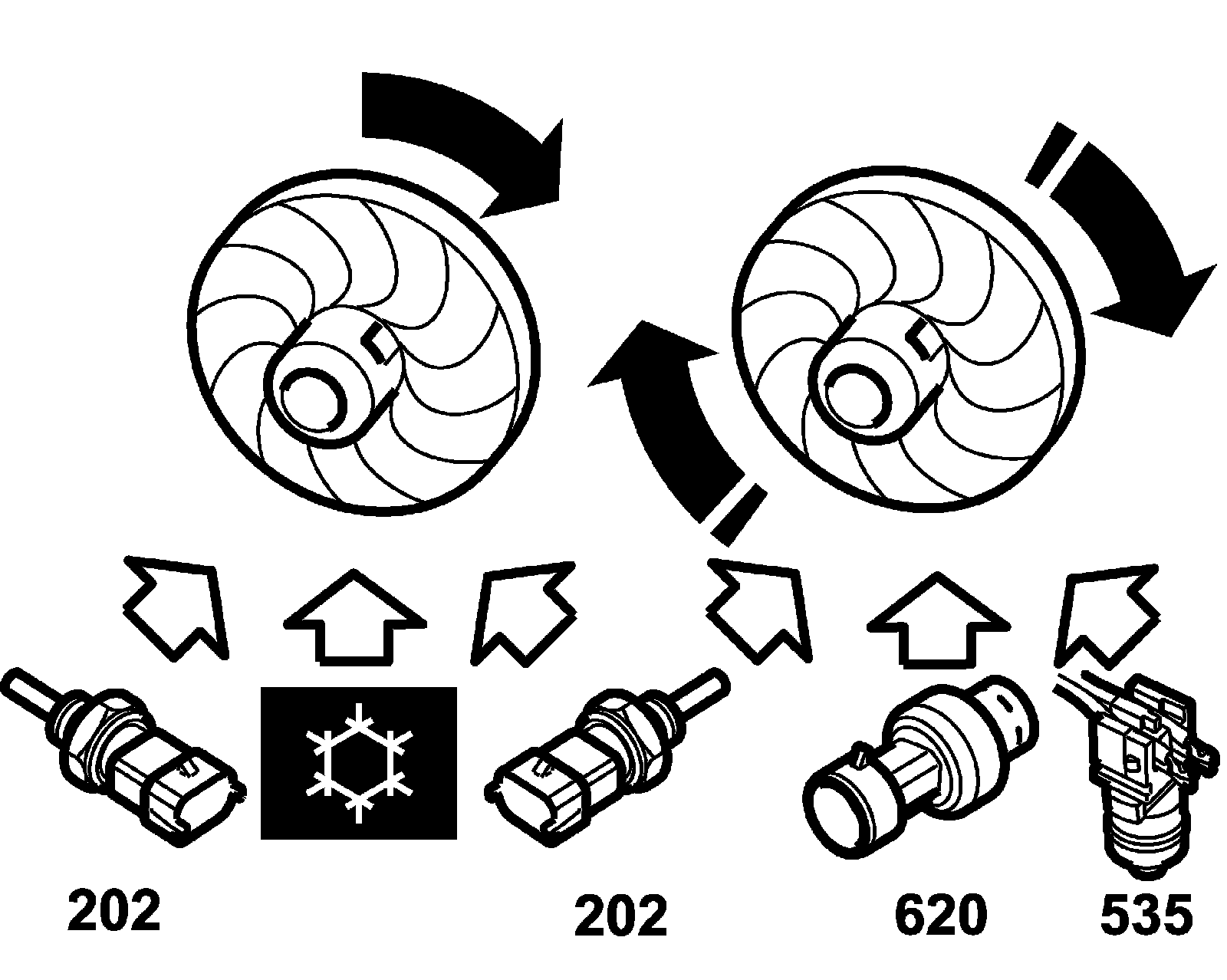 202

202

620

535