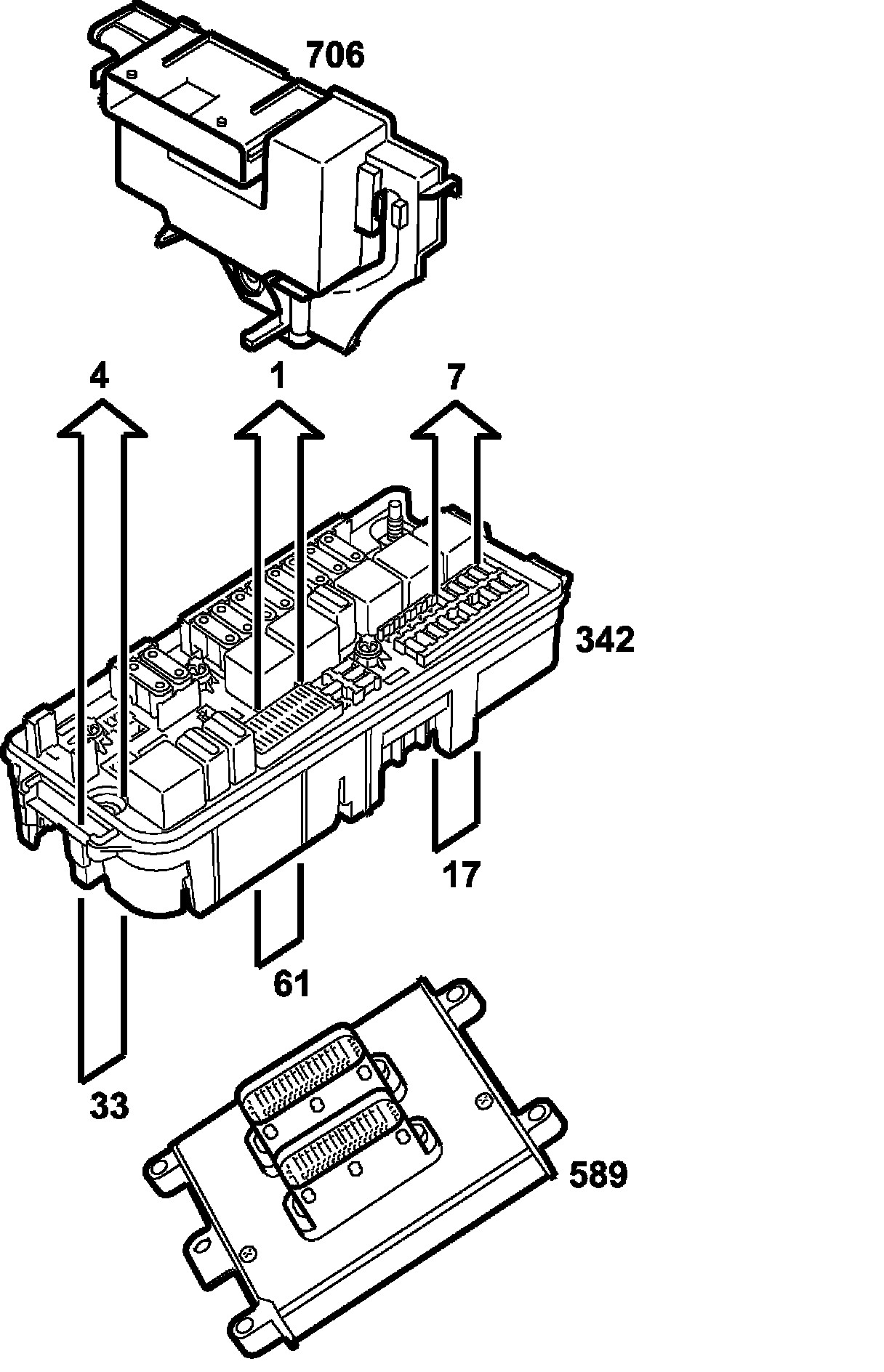 706

4

1

7

342

17

61

33

589