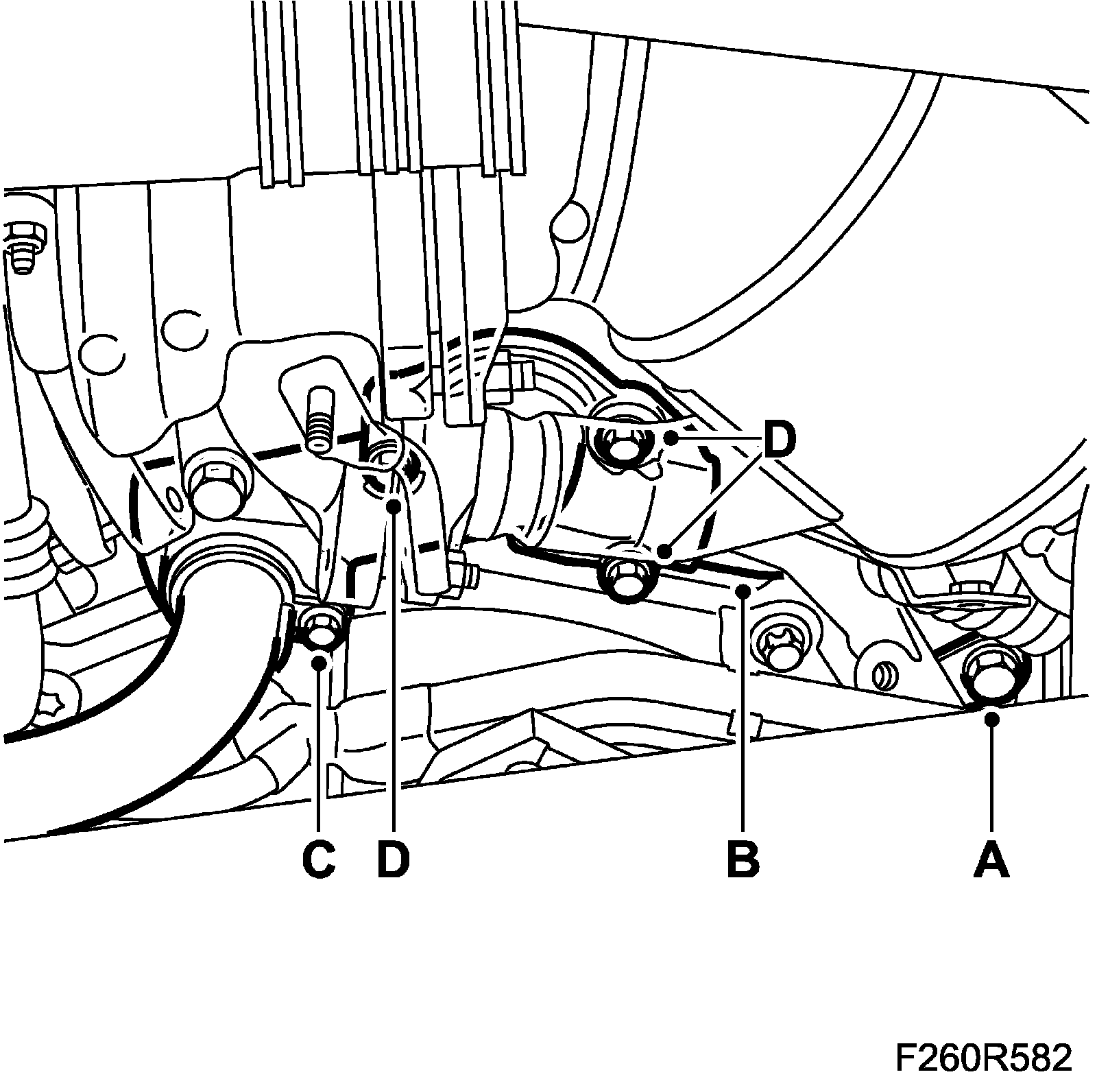 D

C D B A

F260R582