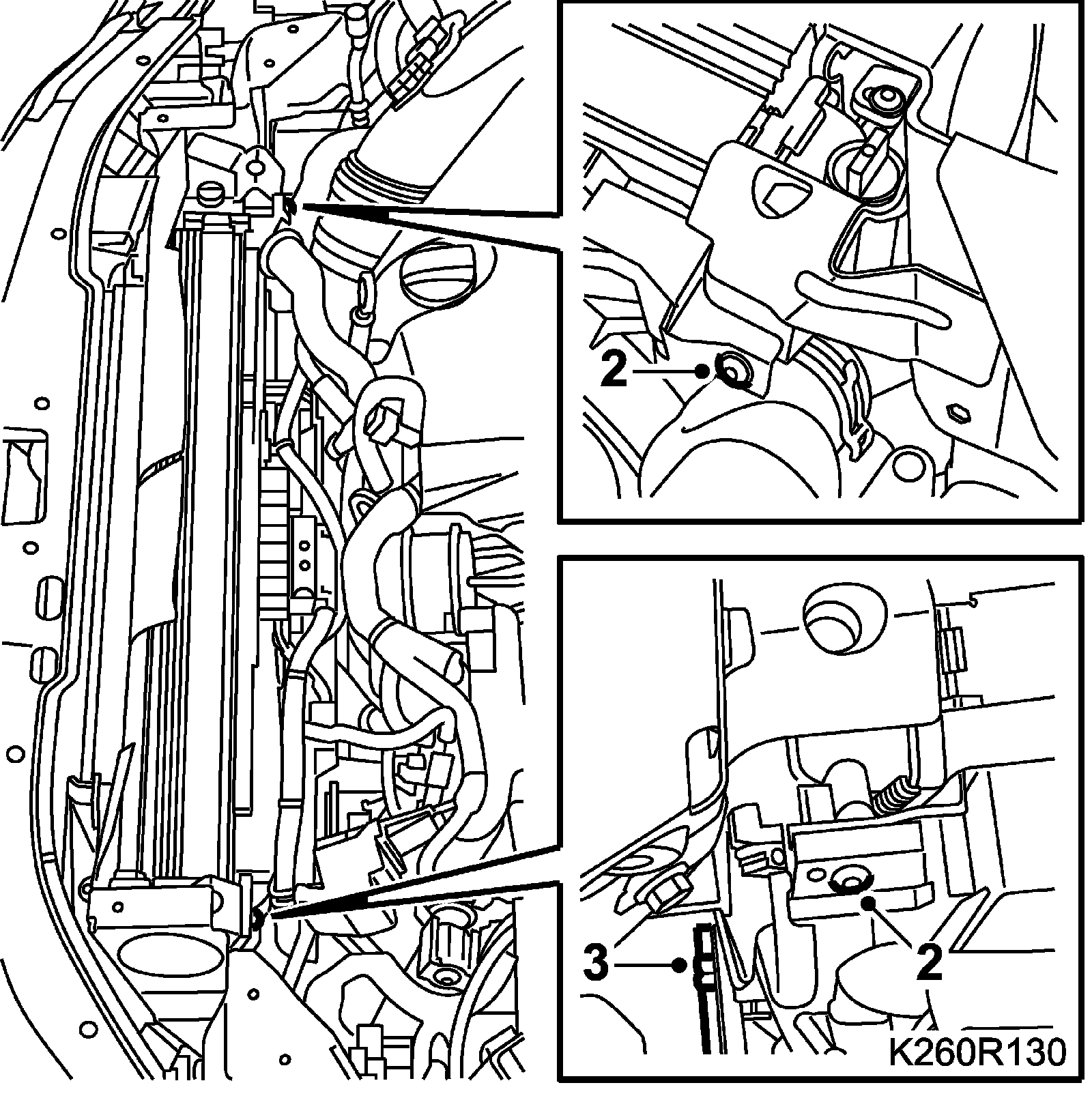 2

3

2

K260R130