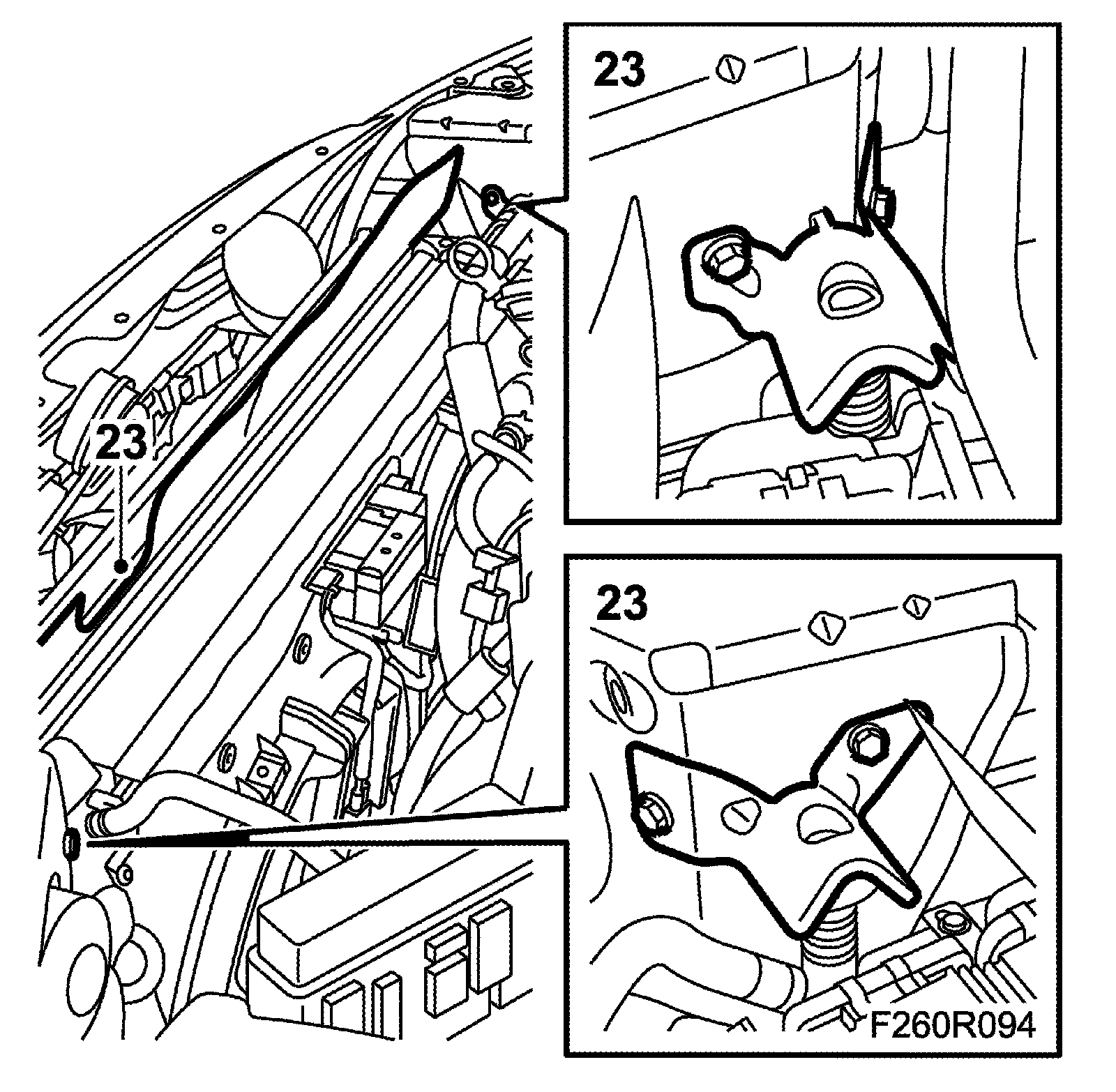 23

23

23

F260R094