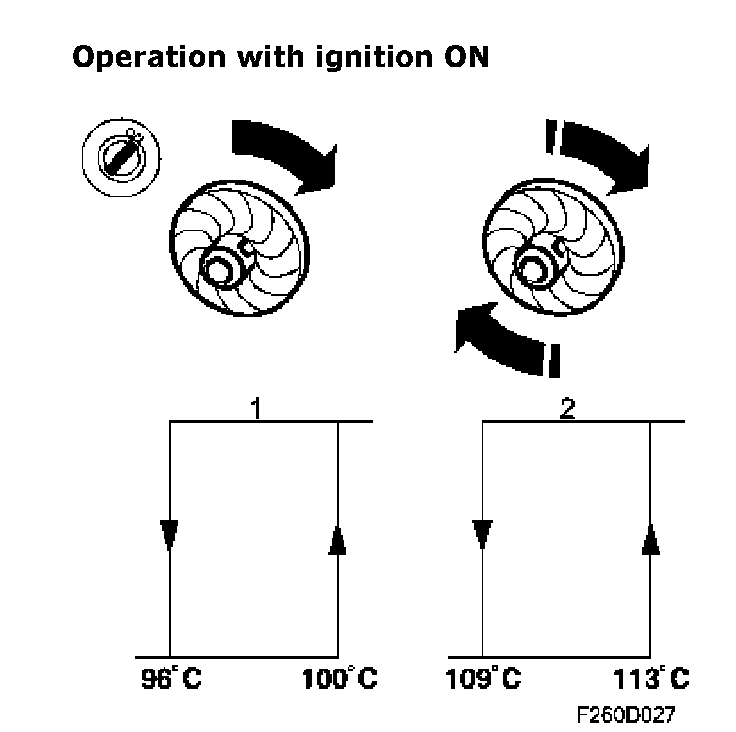 Operation with ignition ON

1

2

96°C

100°C

109°C

113°C

F260D027