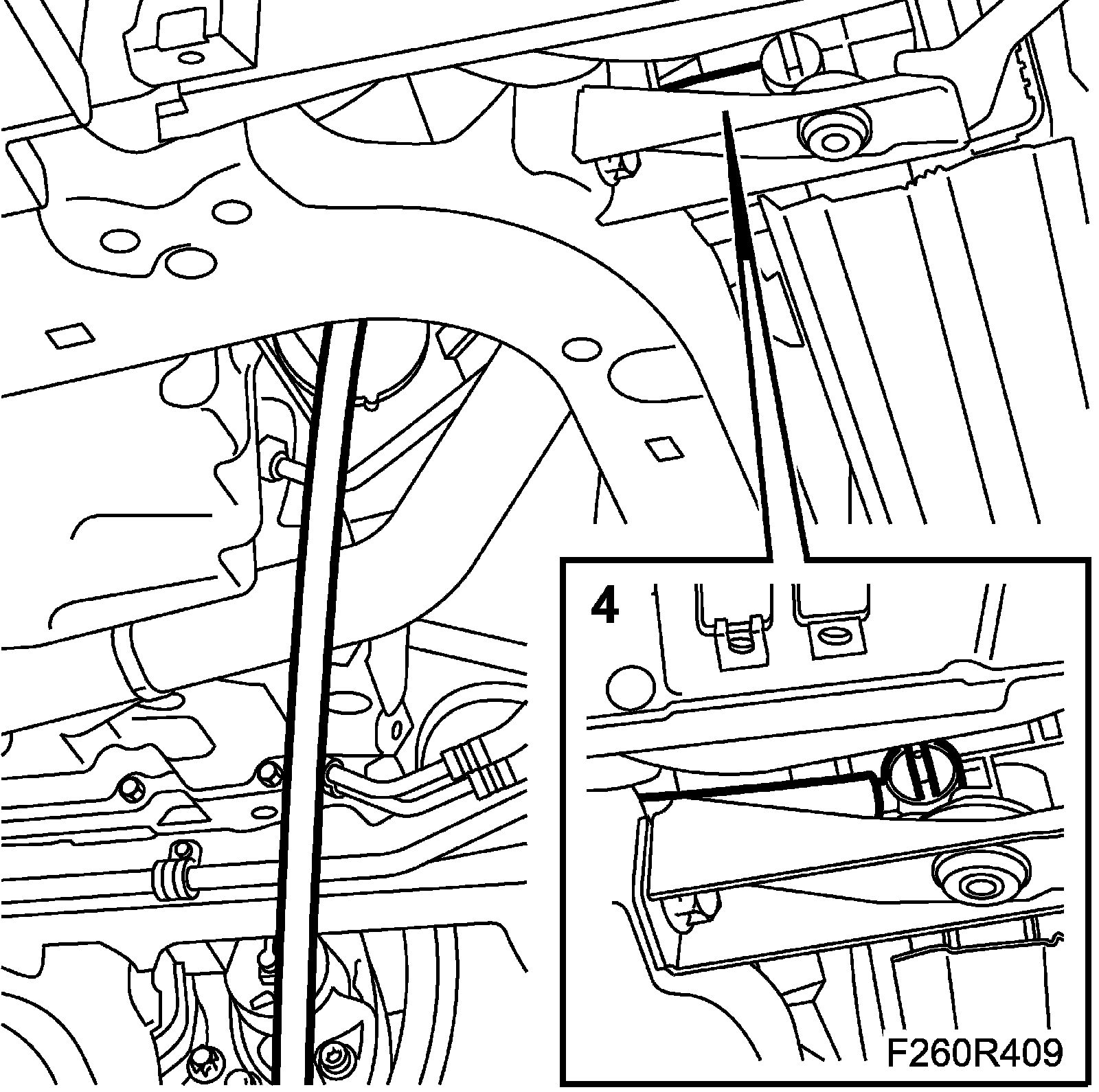 4

F260R409