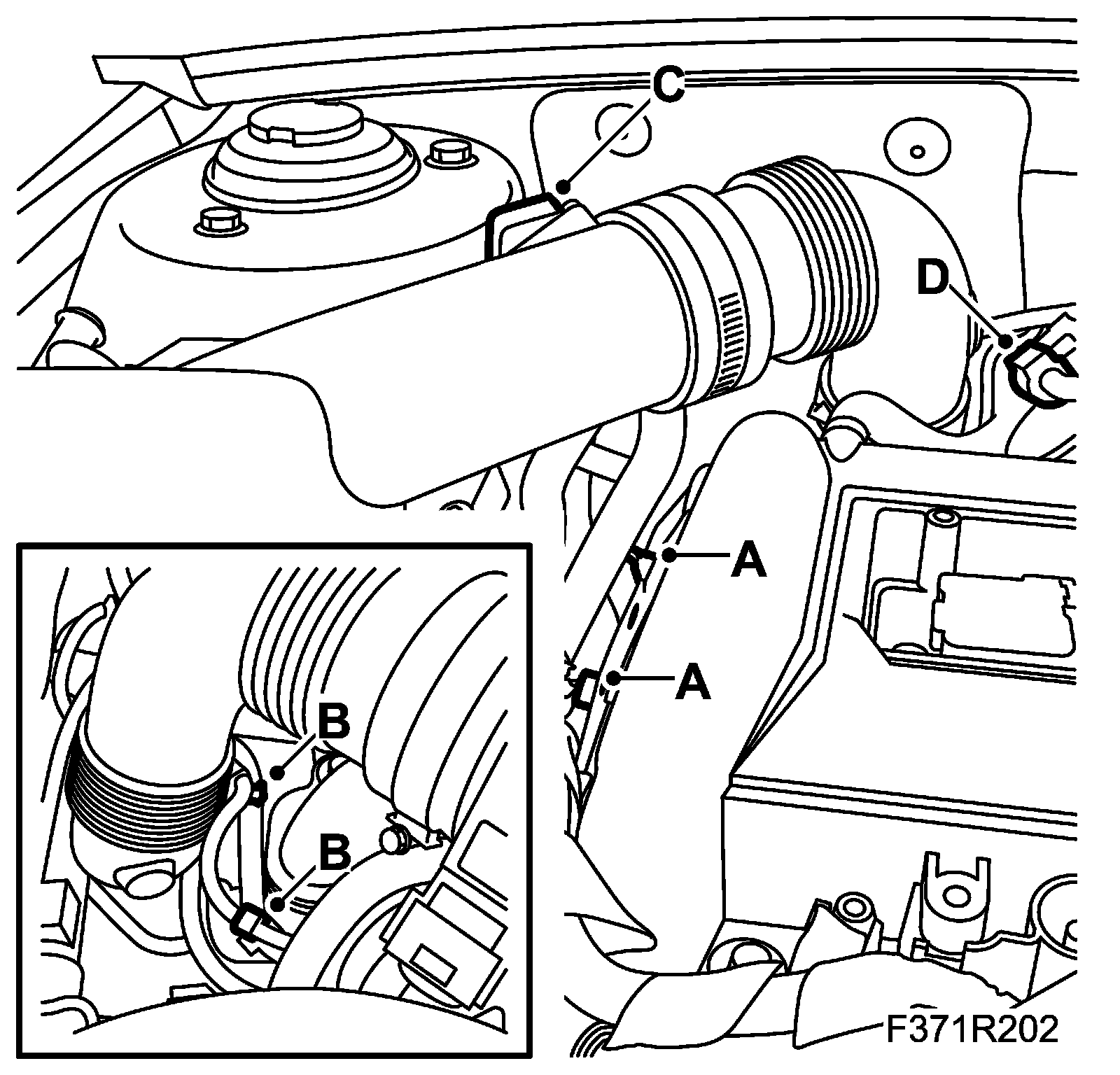 C
D
A
A
B
B
F371R202