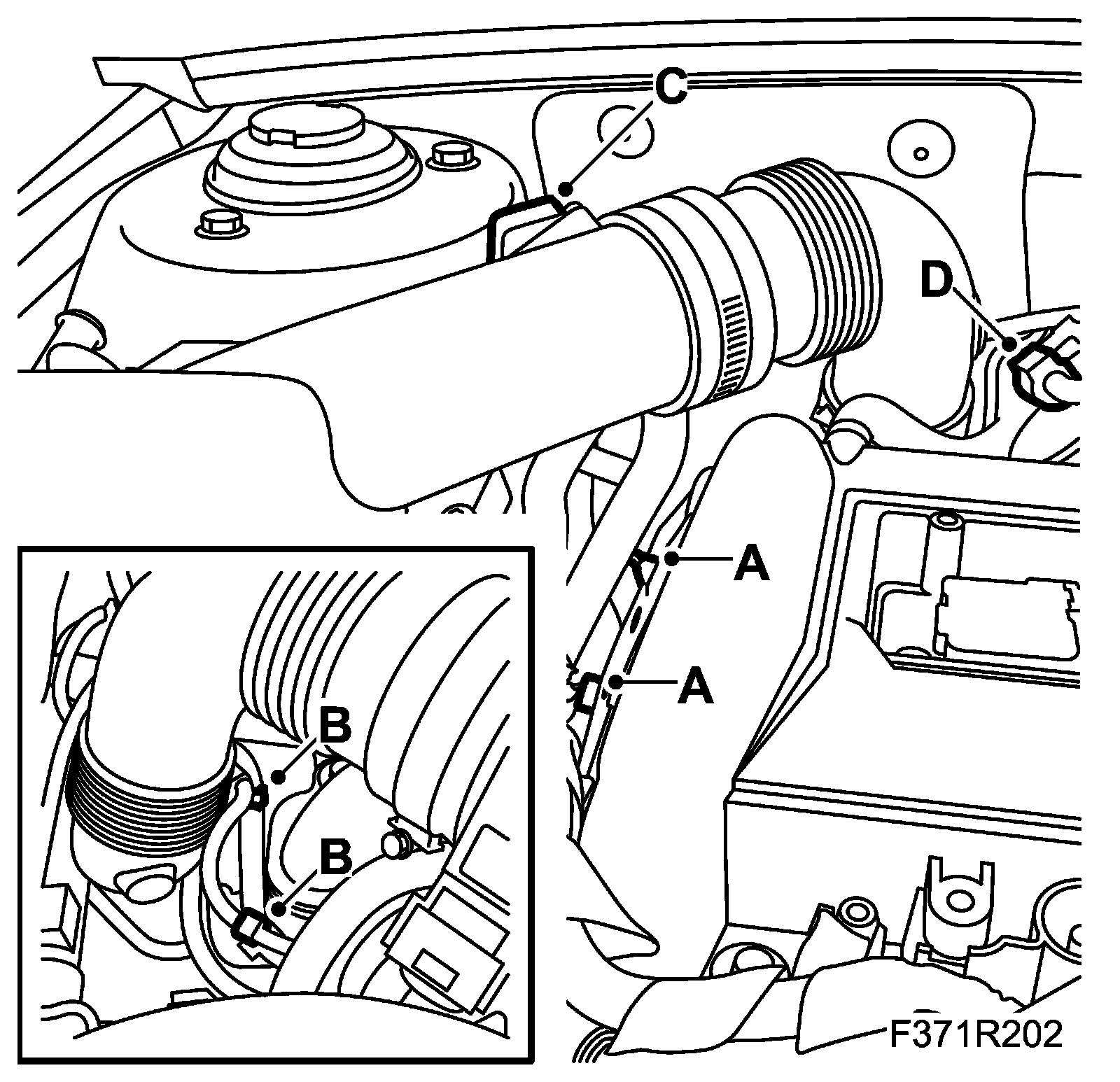 C
D
A
A
B
B
F371R202