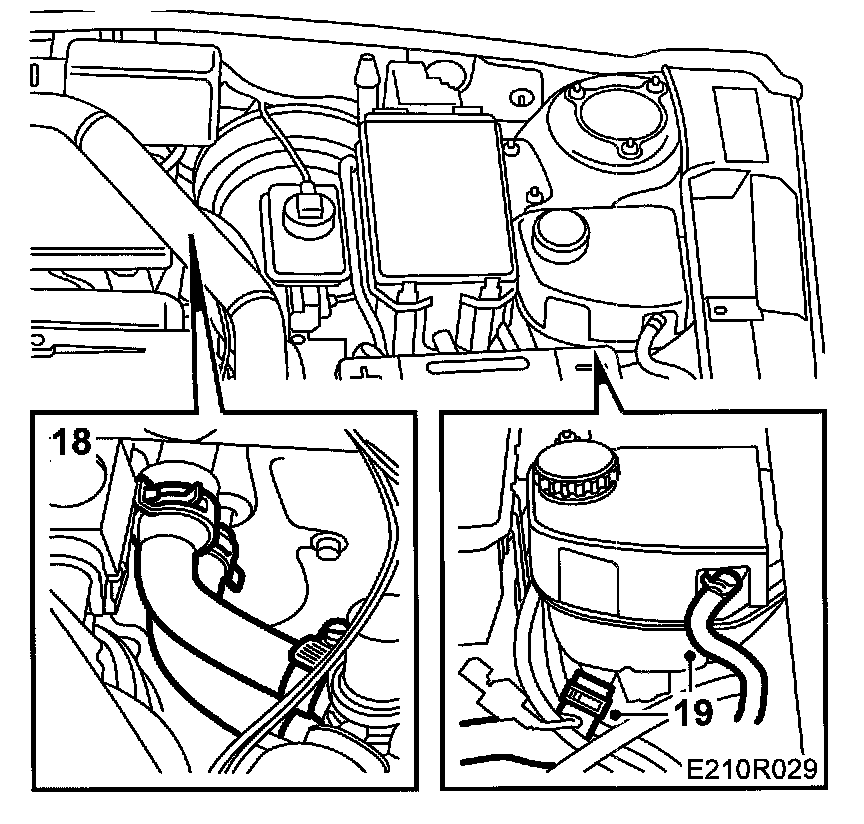 18

19

E210R029