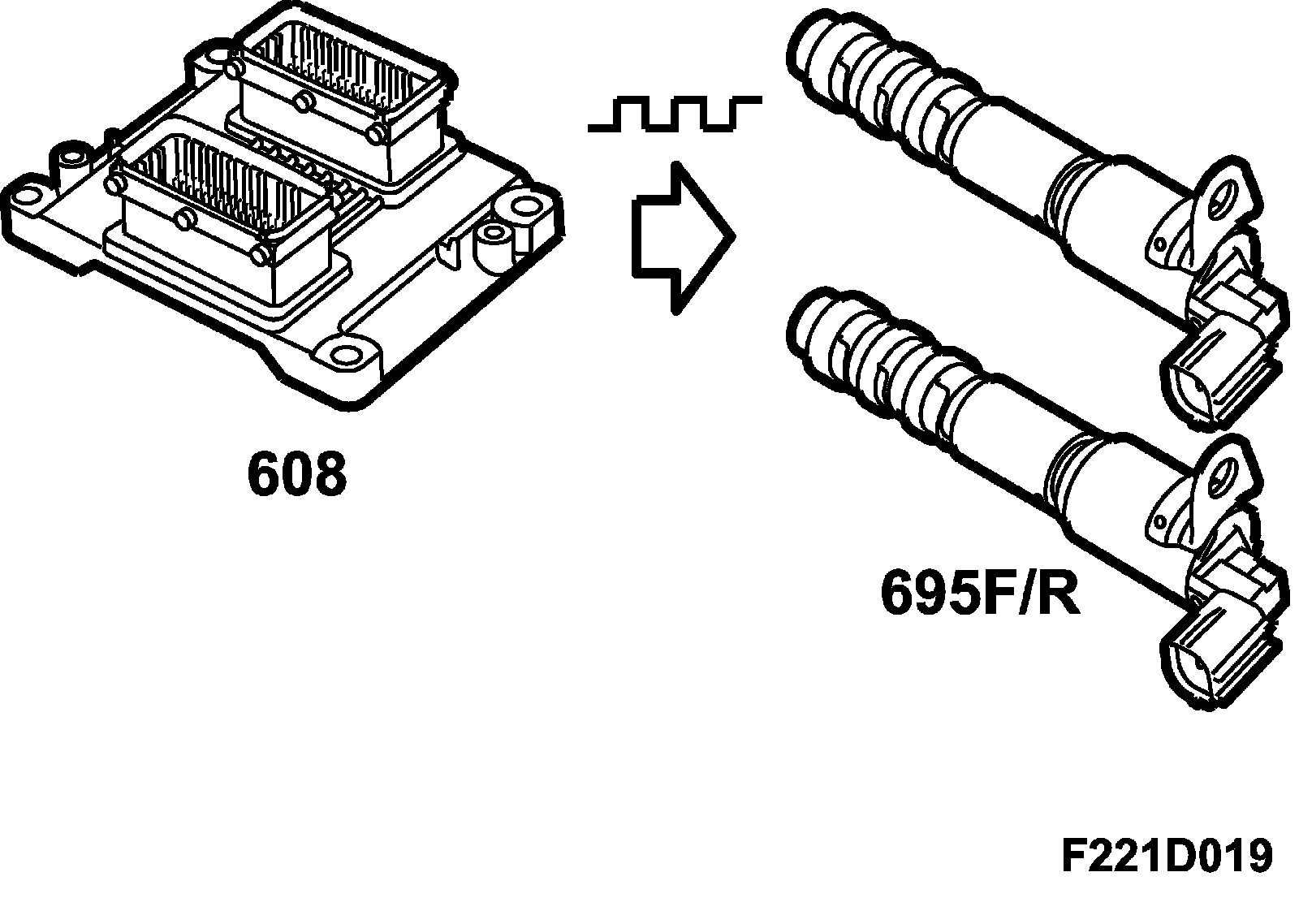 608

695F/R

F221D019