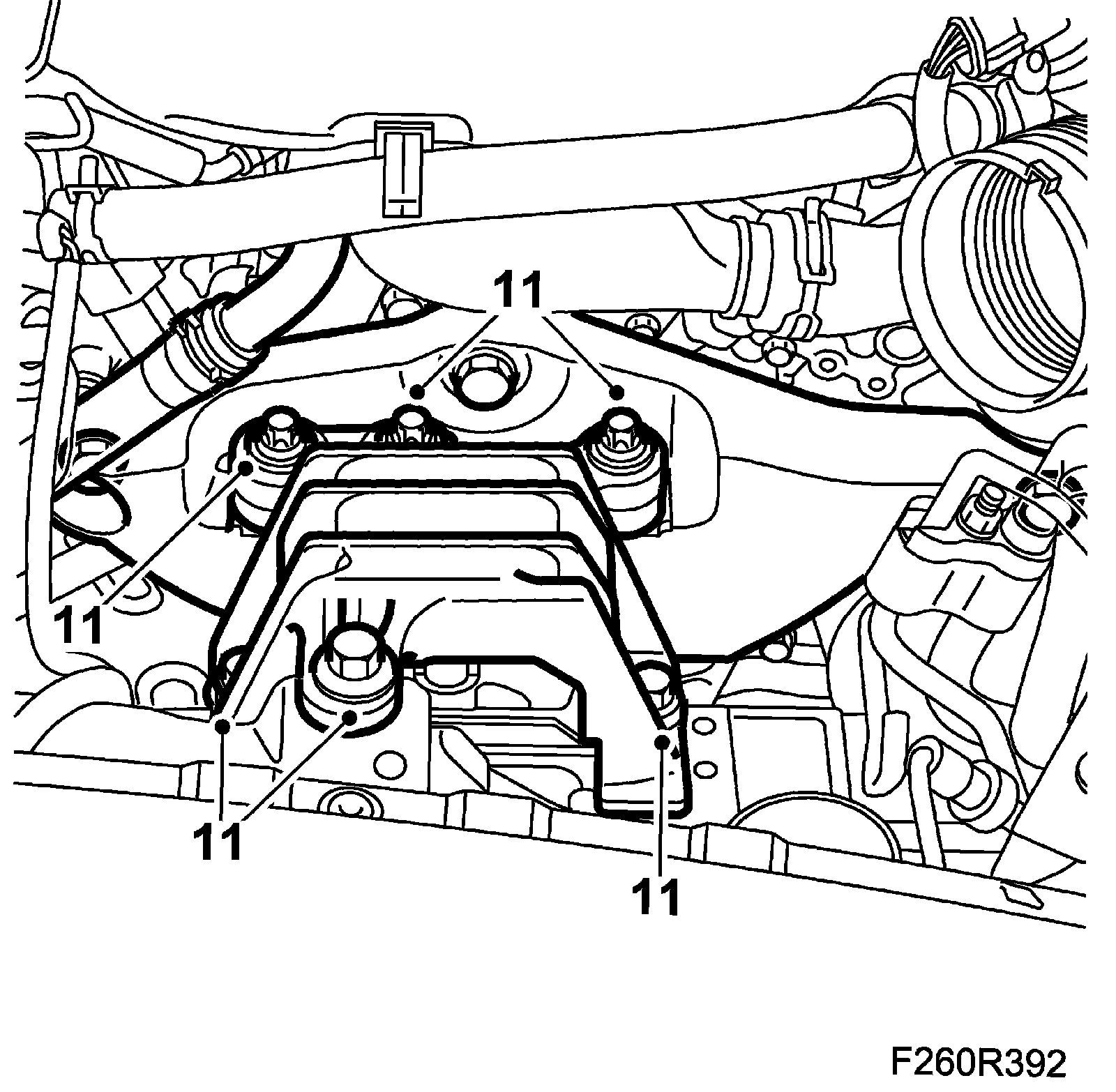 11

11

11

11

F260R392