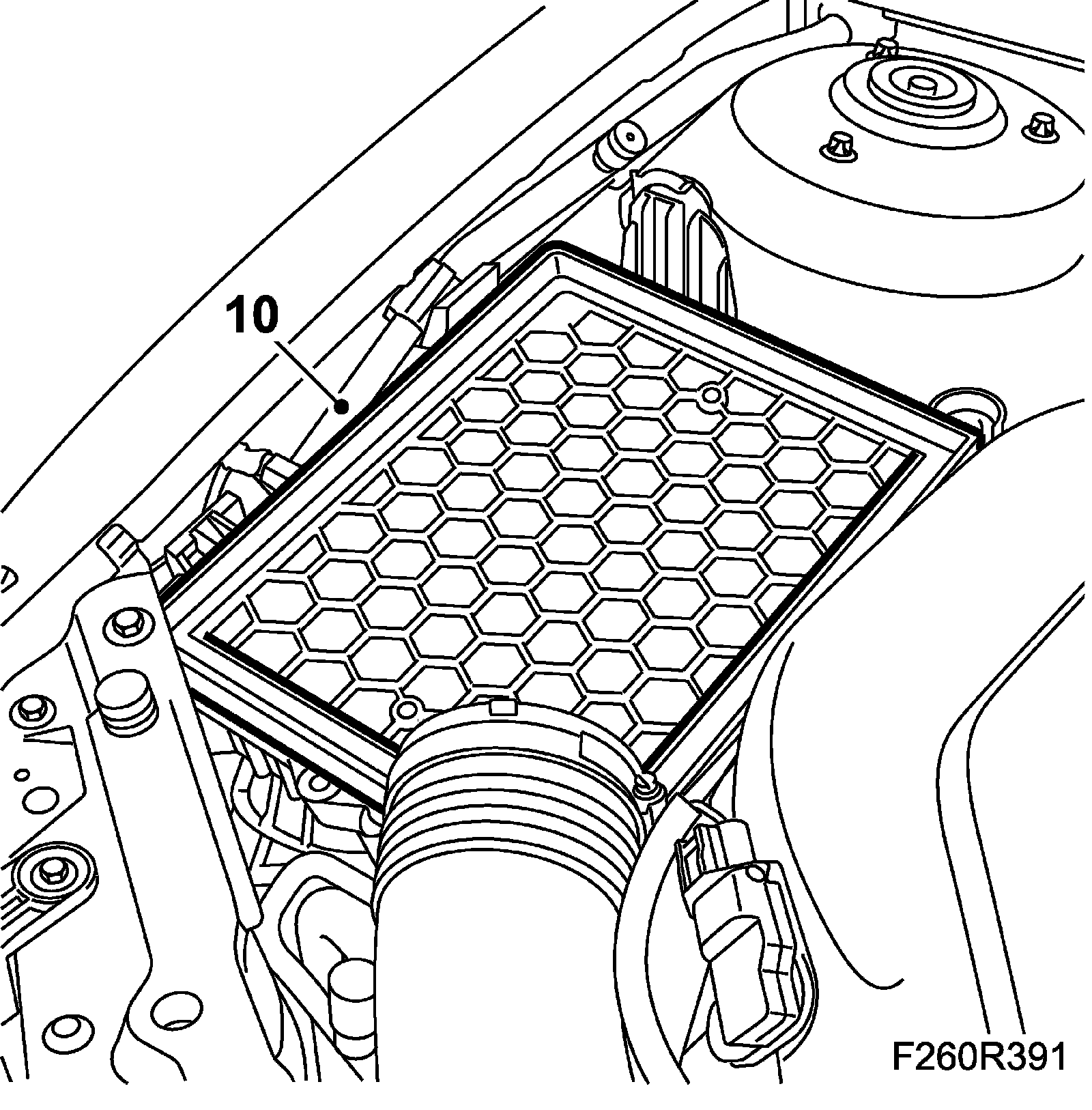 10

F260R391