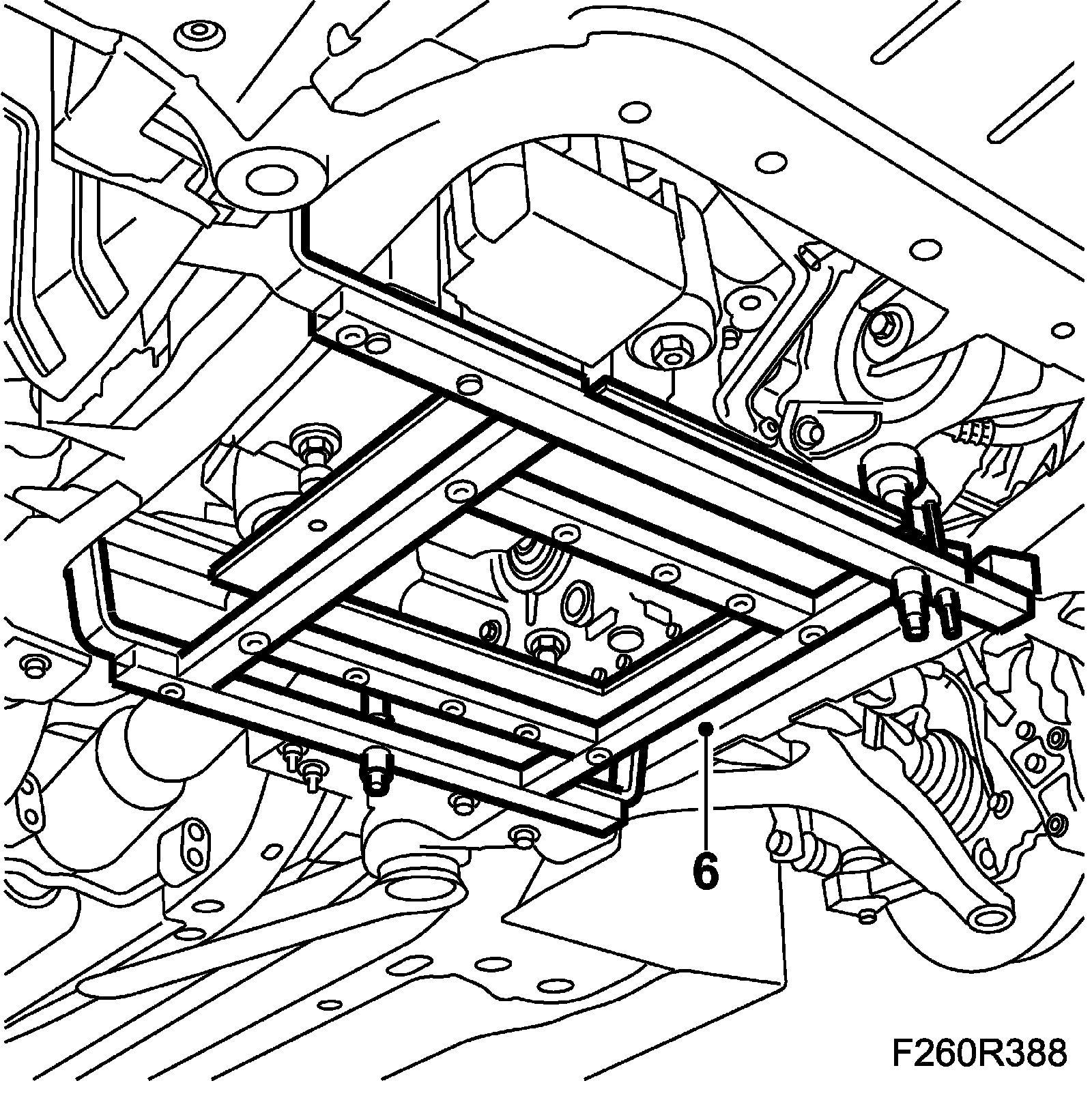 6

F260R388