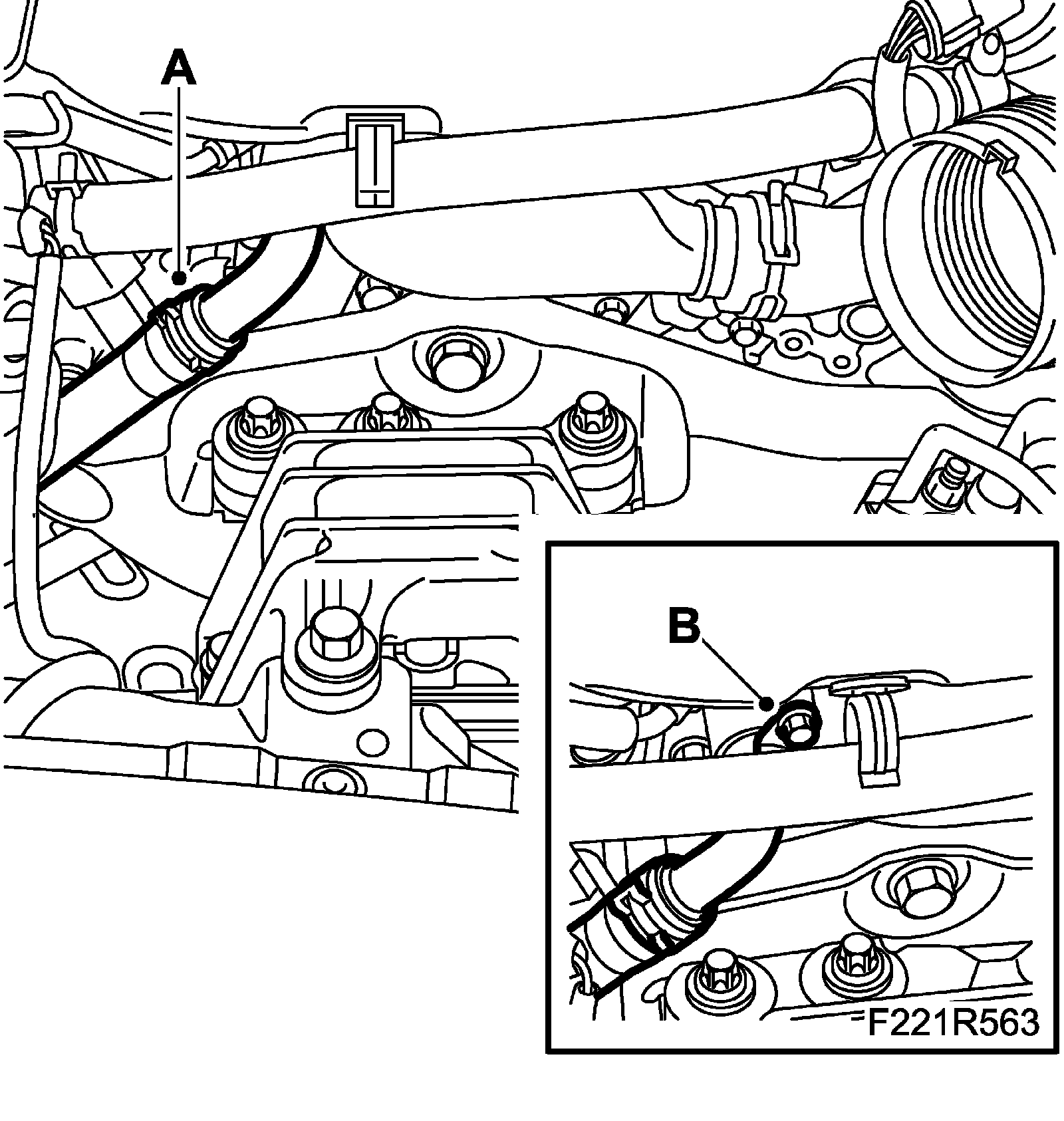 A

B

F221R563