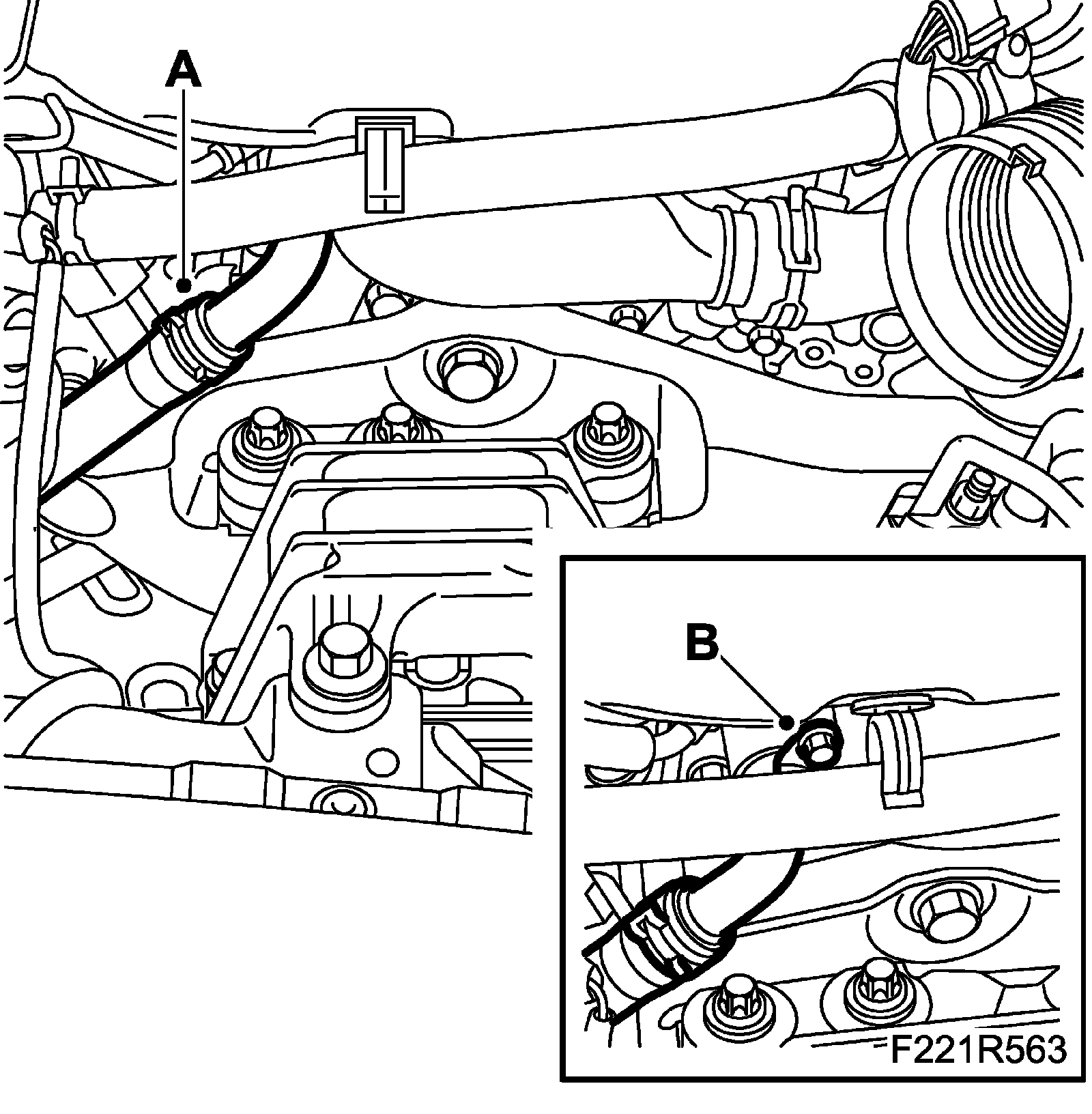 A

B

F221R563