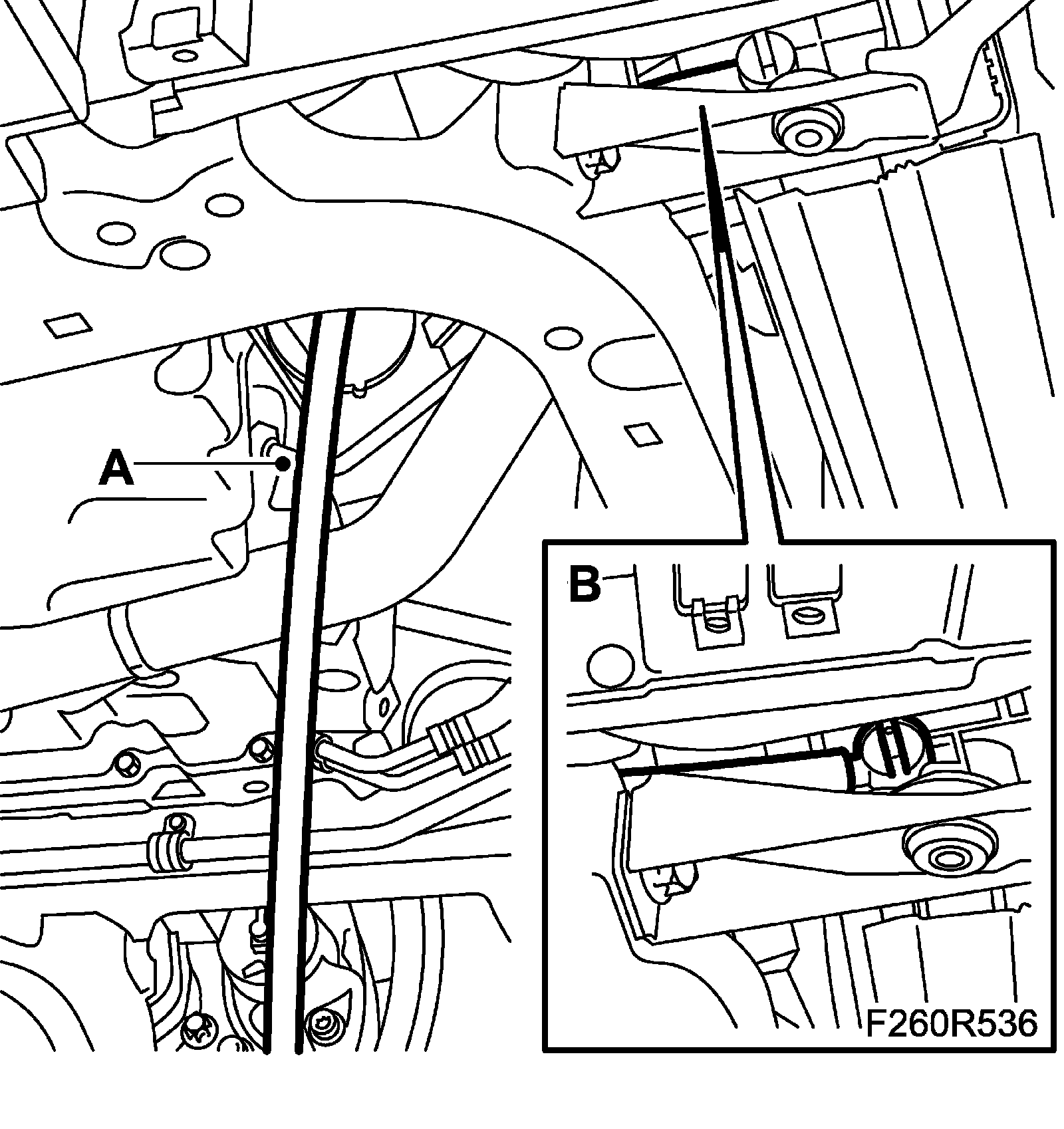 A
B
F260R536