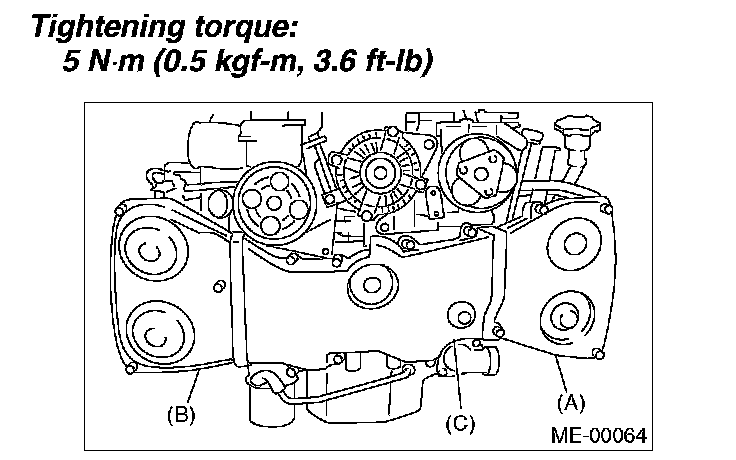 Tightening torque:
5 N·m (0.5 kgf-m, 3.6 ft-lb)

(B)
(C)
(A)
ME-00064