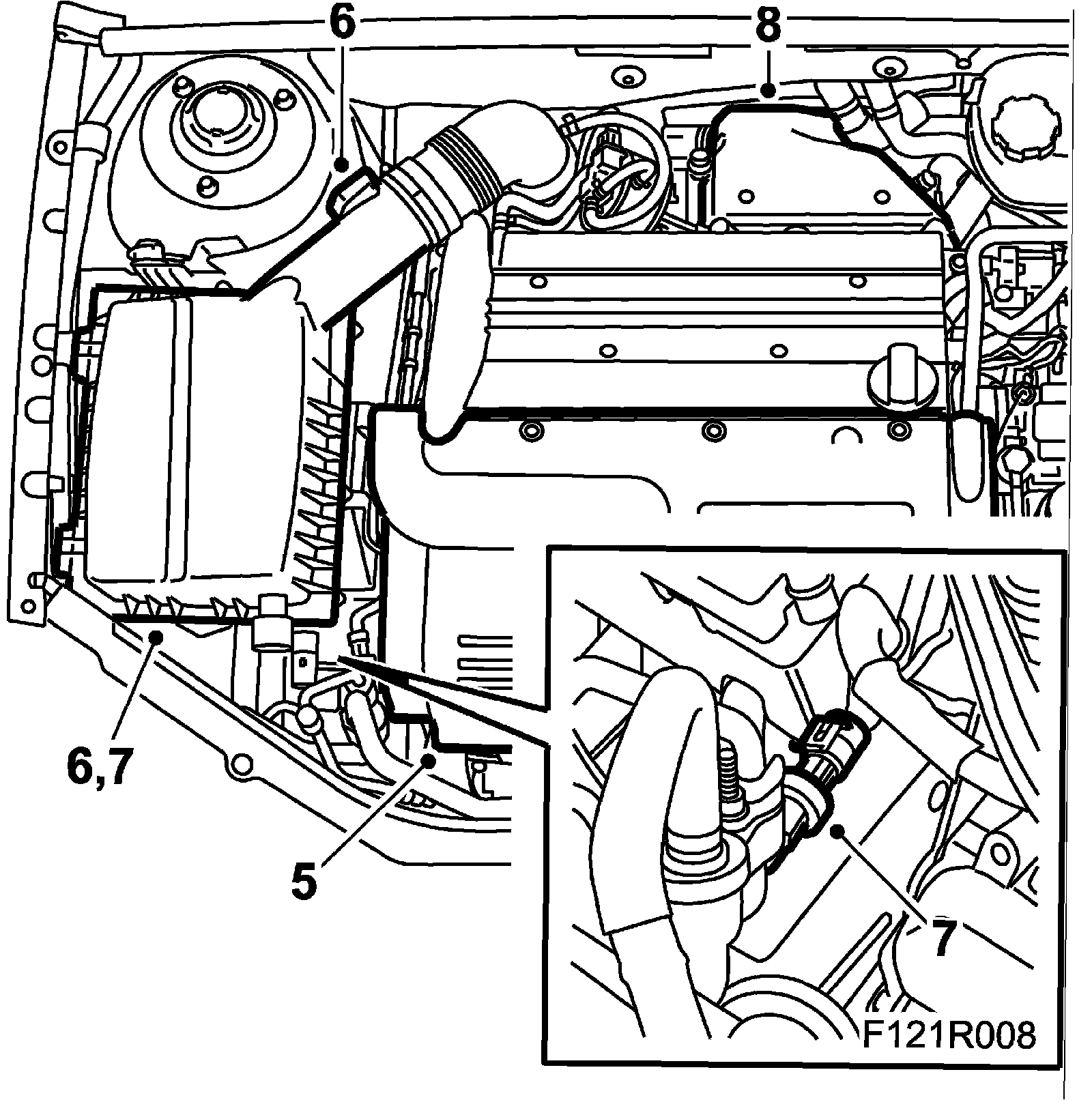 6
8
6,7
5
7
F121R008