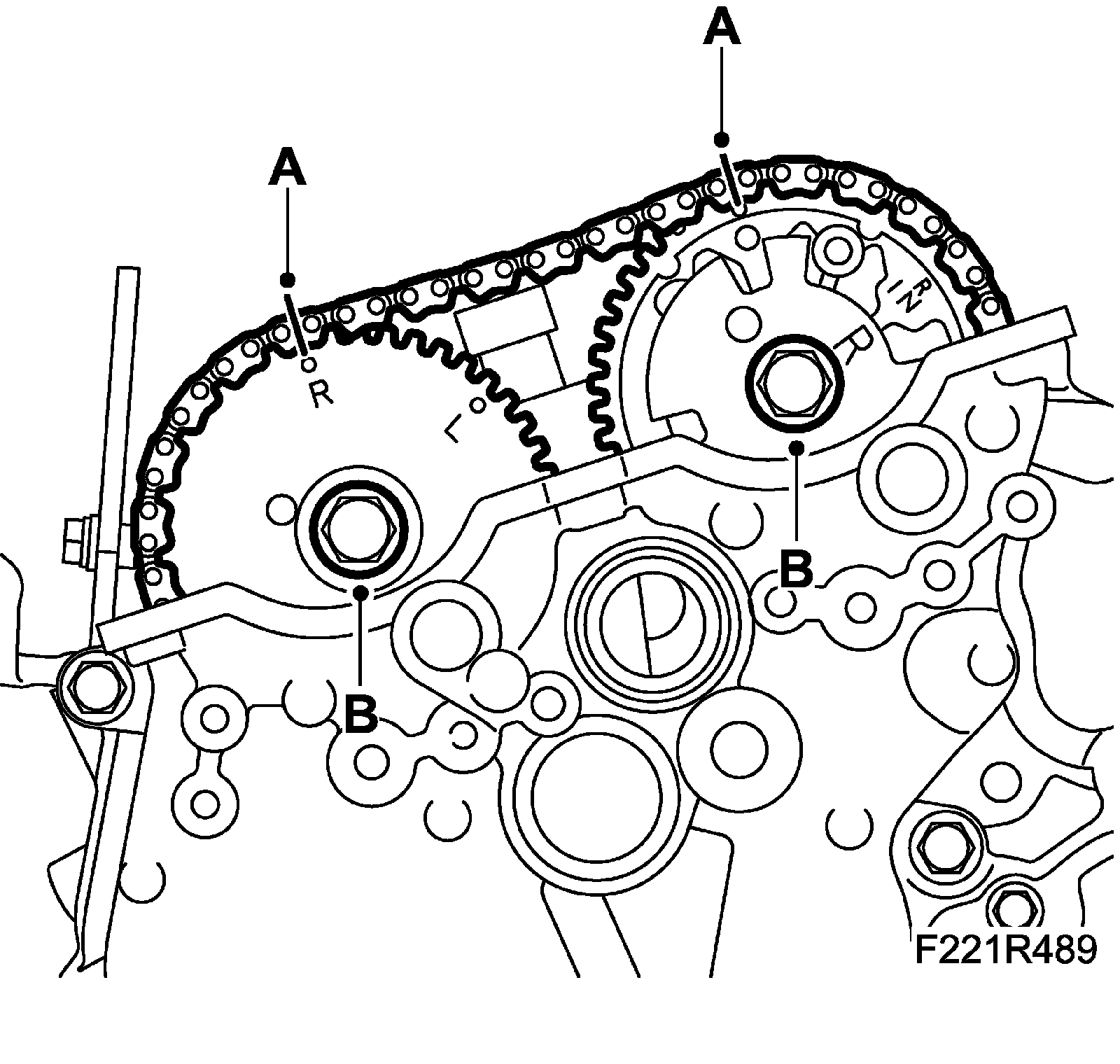 A
A
R
L
R
IN
R
B
B
F221R489