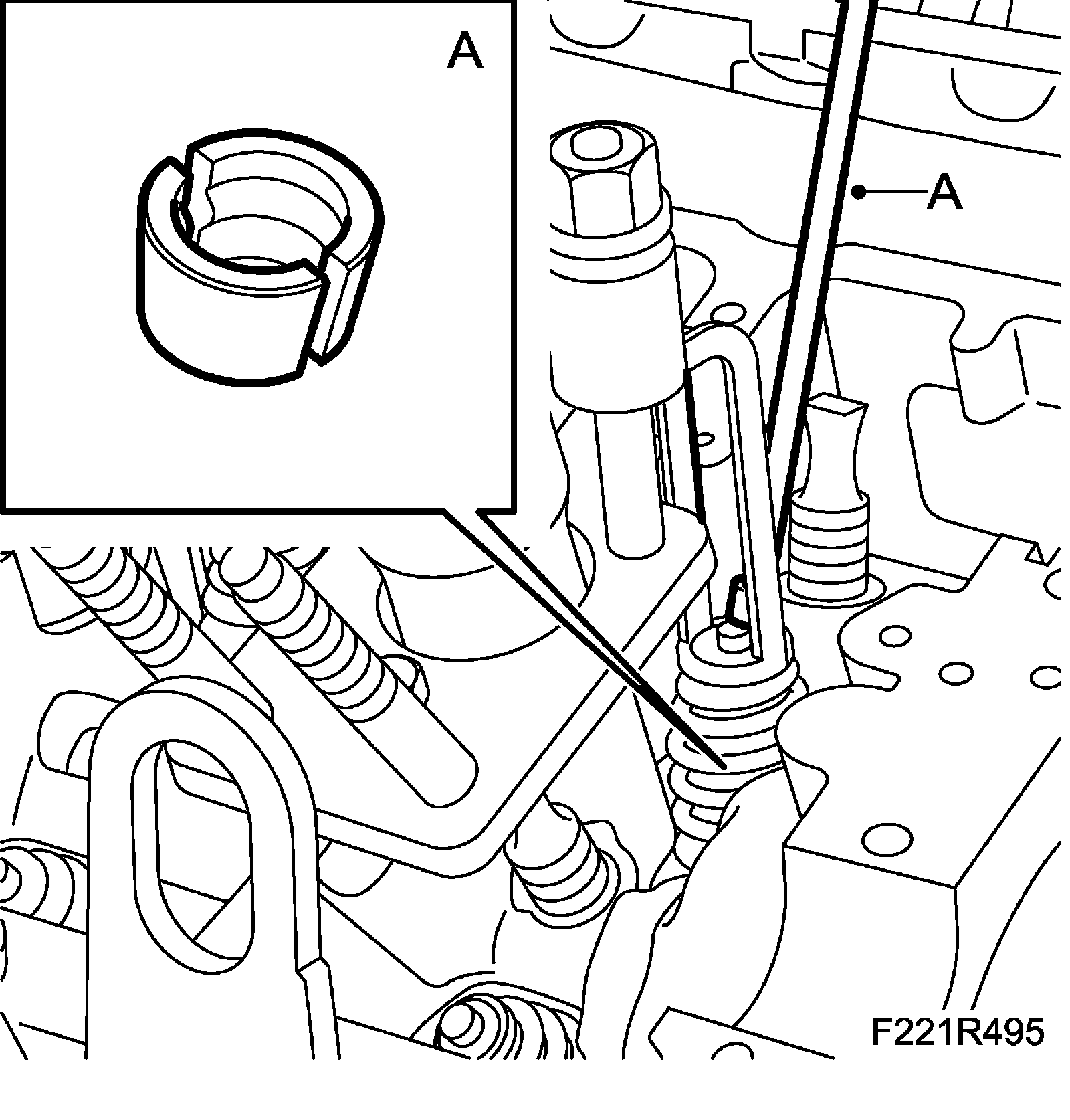 A

A

F221R495