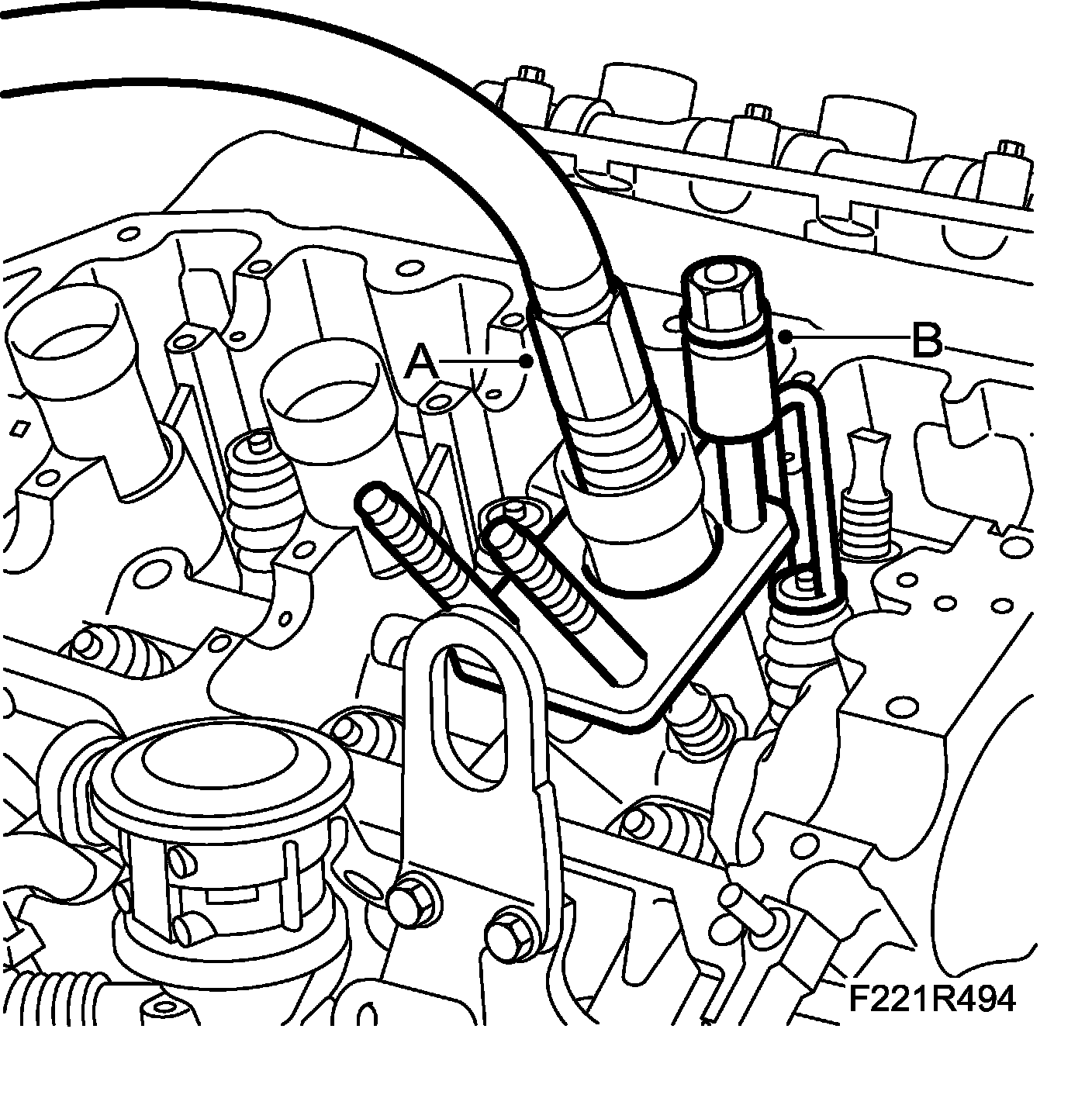 A
B
F221R494