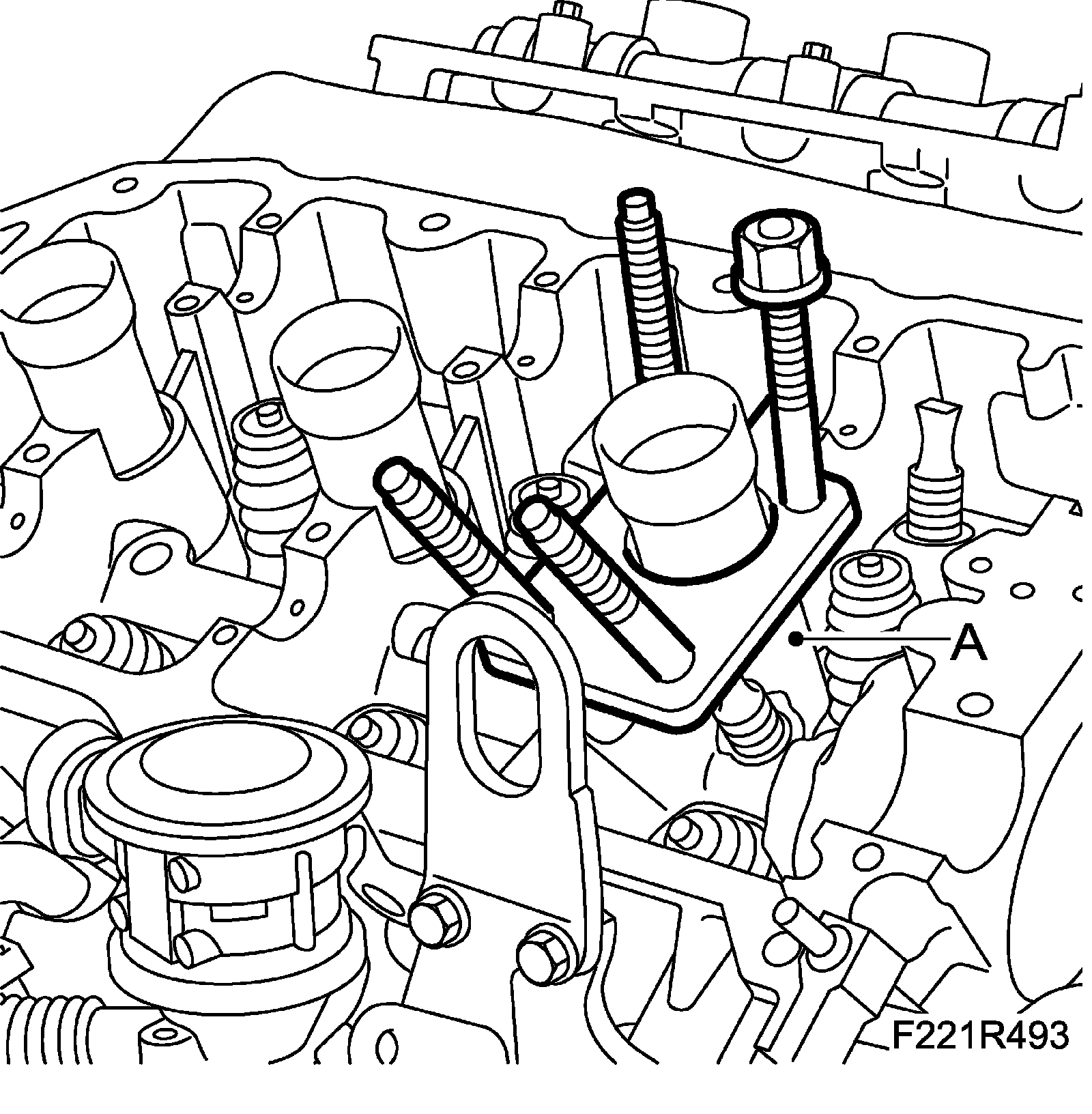 A

F221R493