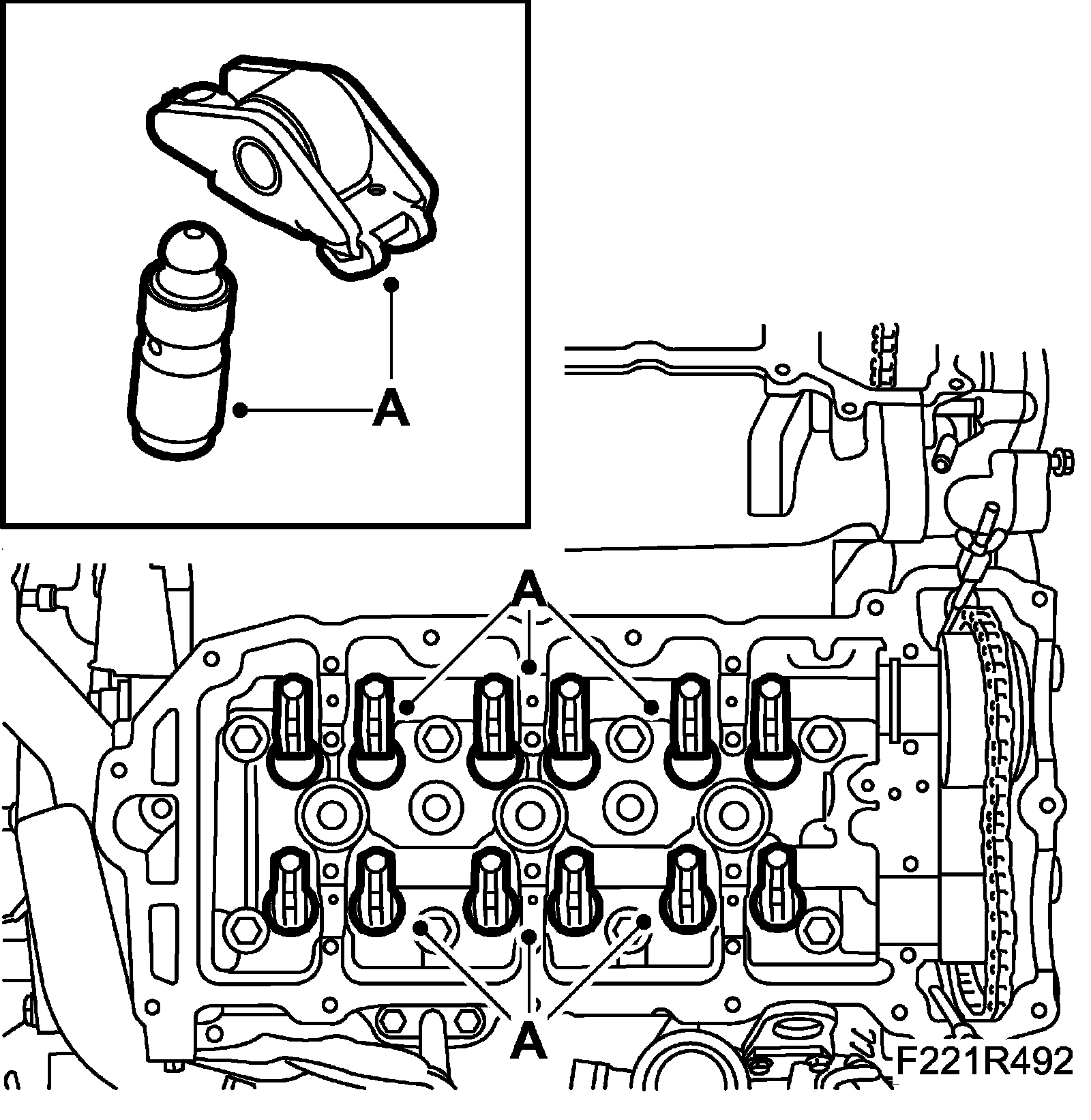 A

A

A

F221R492