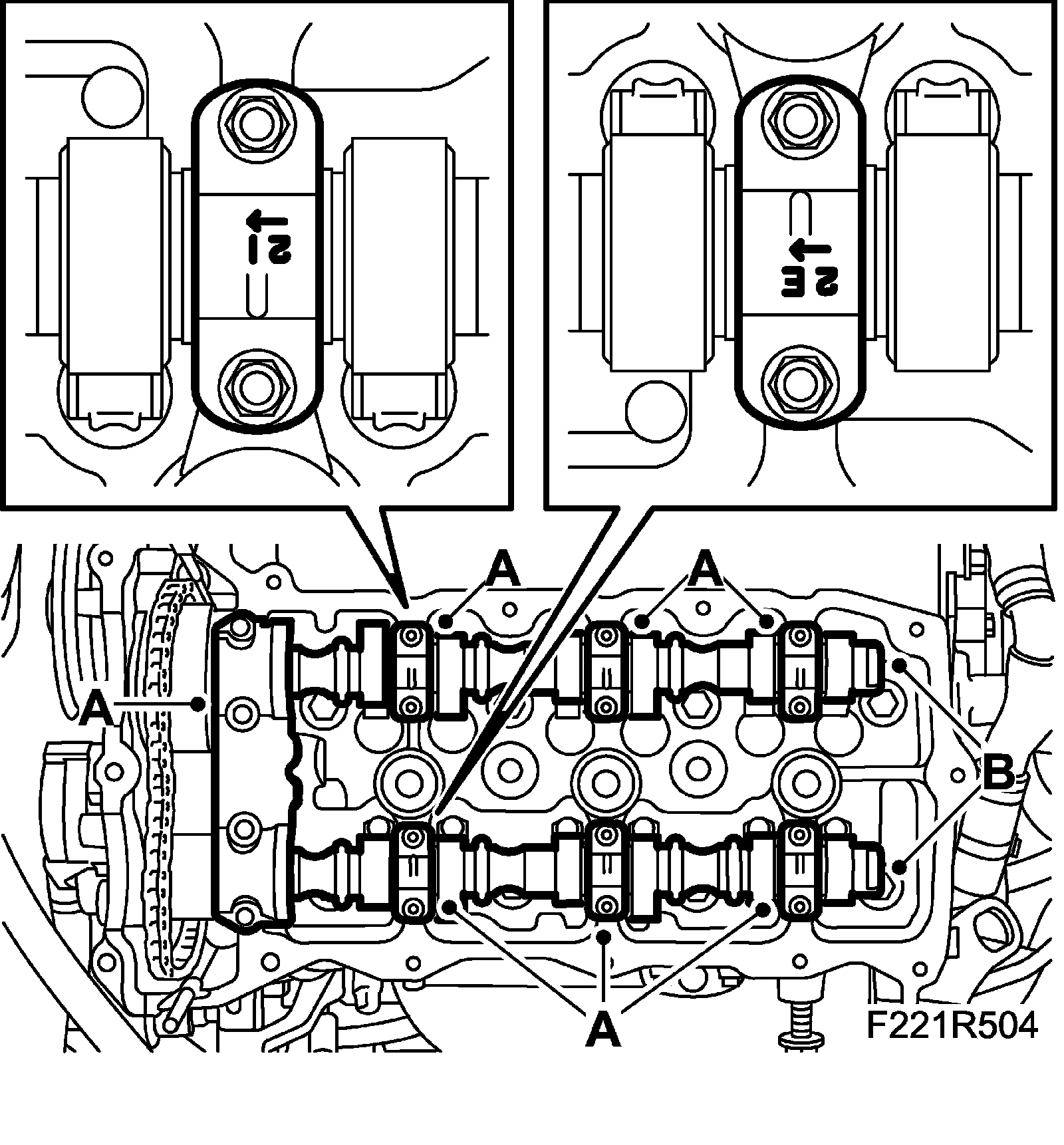 2I
2E
A
A
A
B
A
F221R504