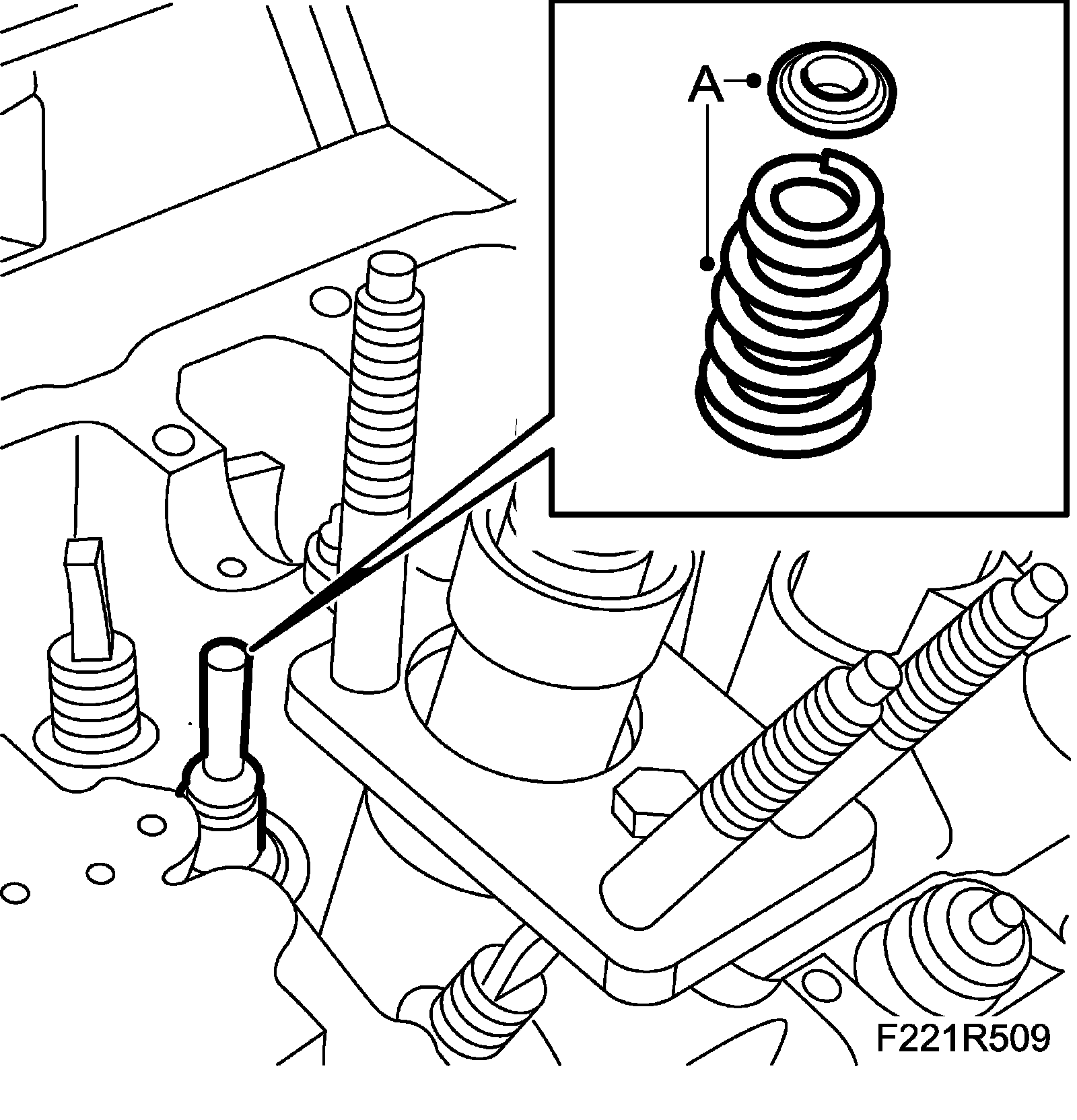 A

F221R509