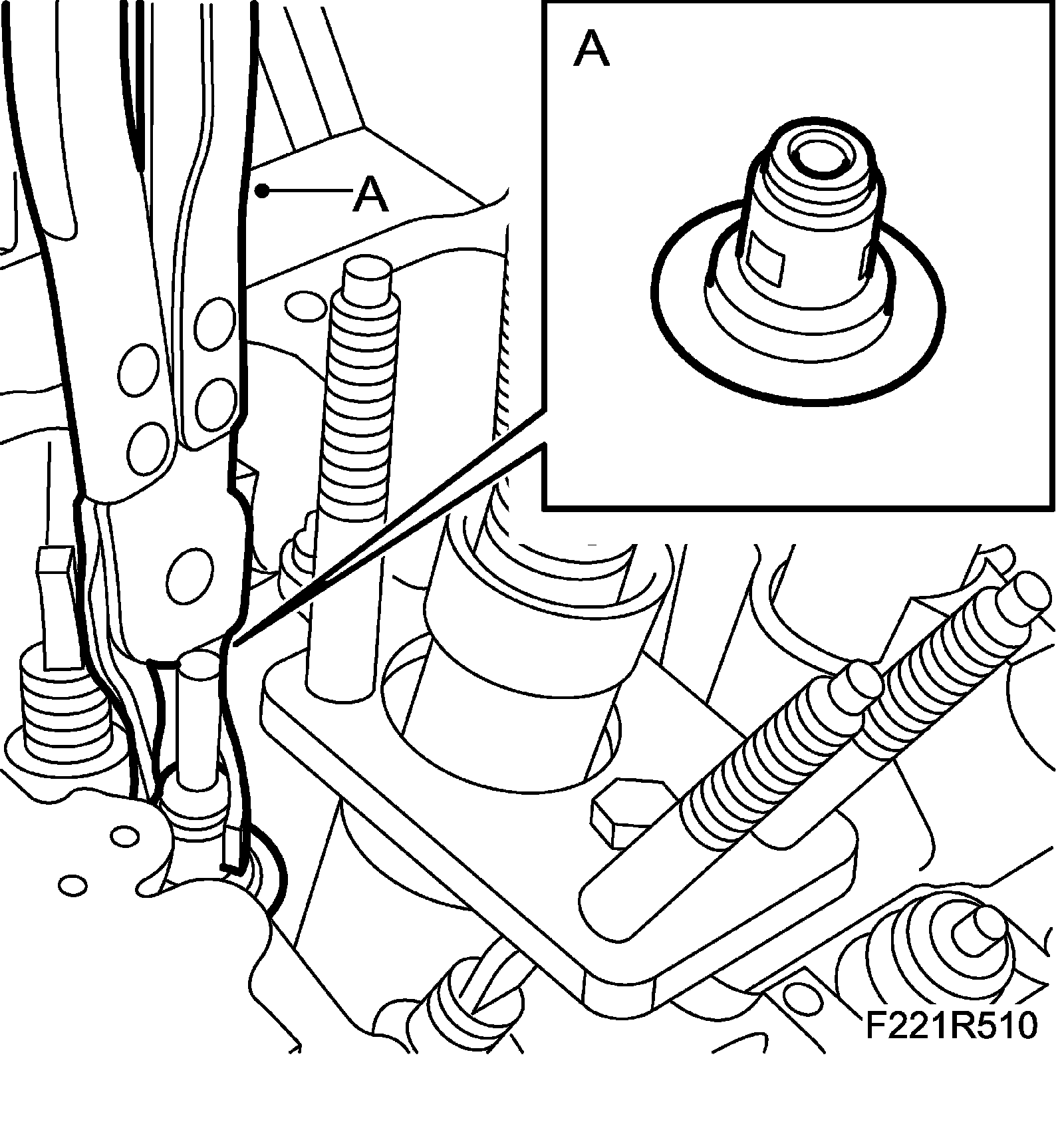 A

A

F221R510