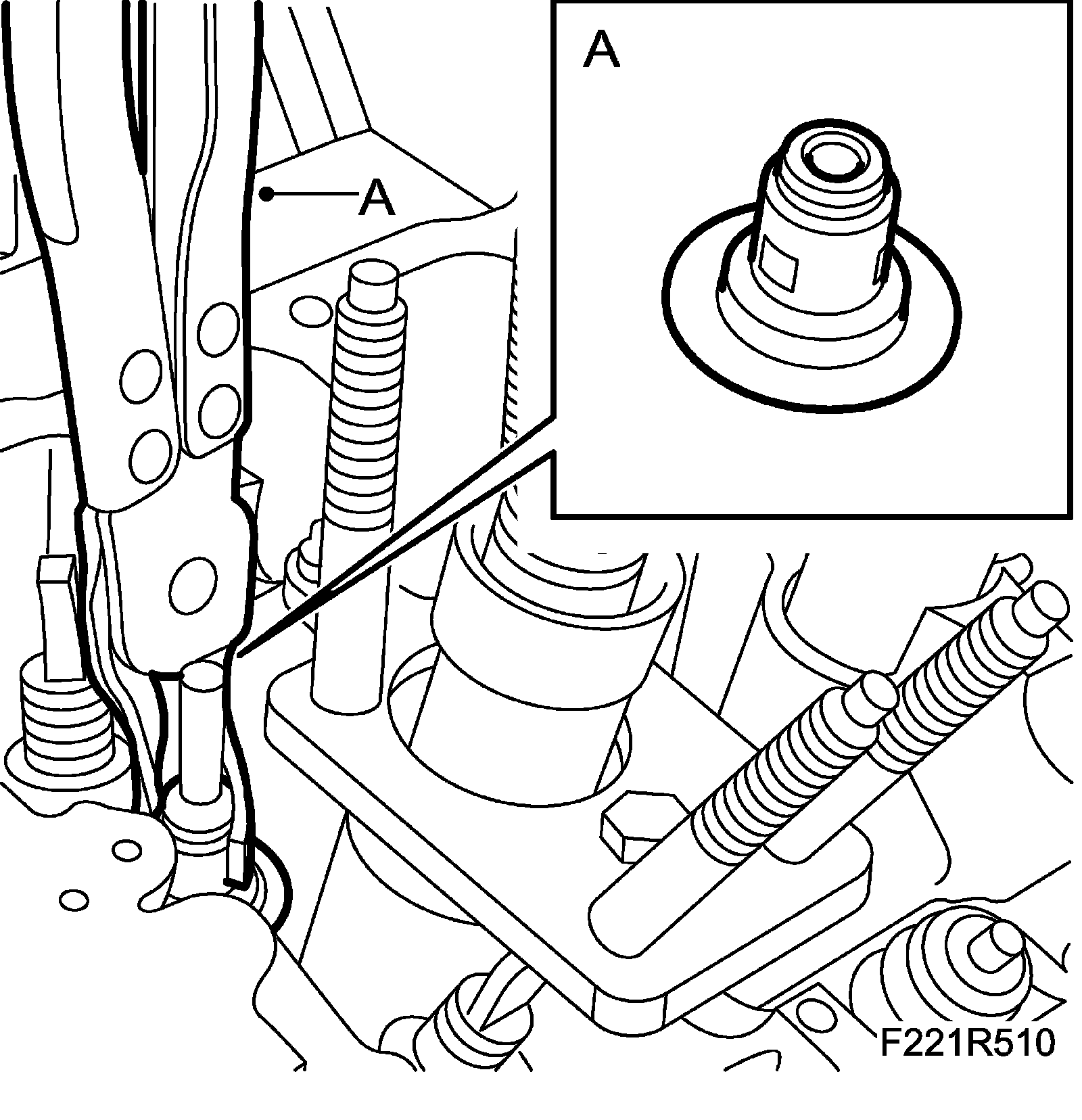 A

A

F221R510