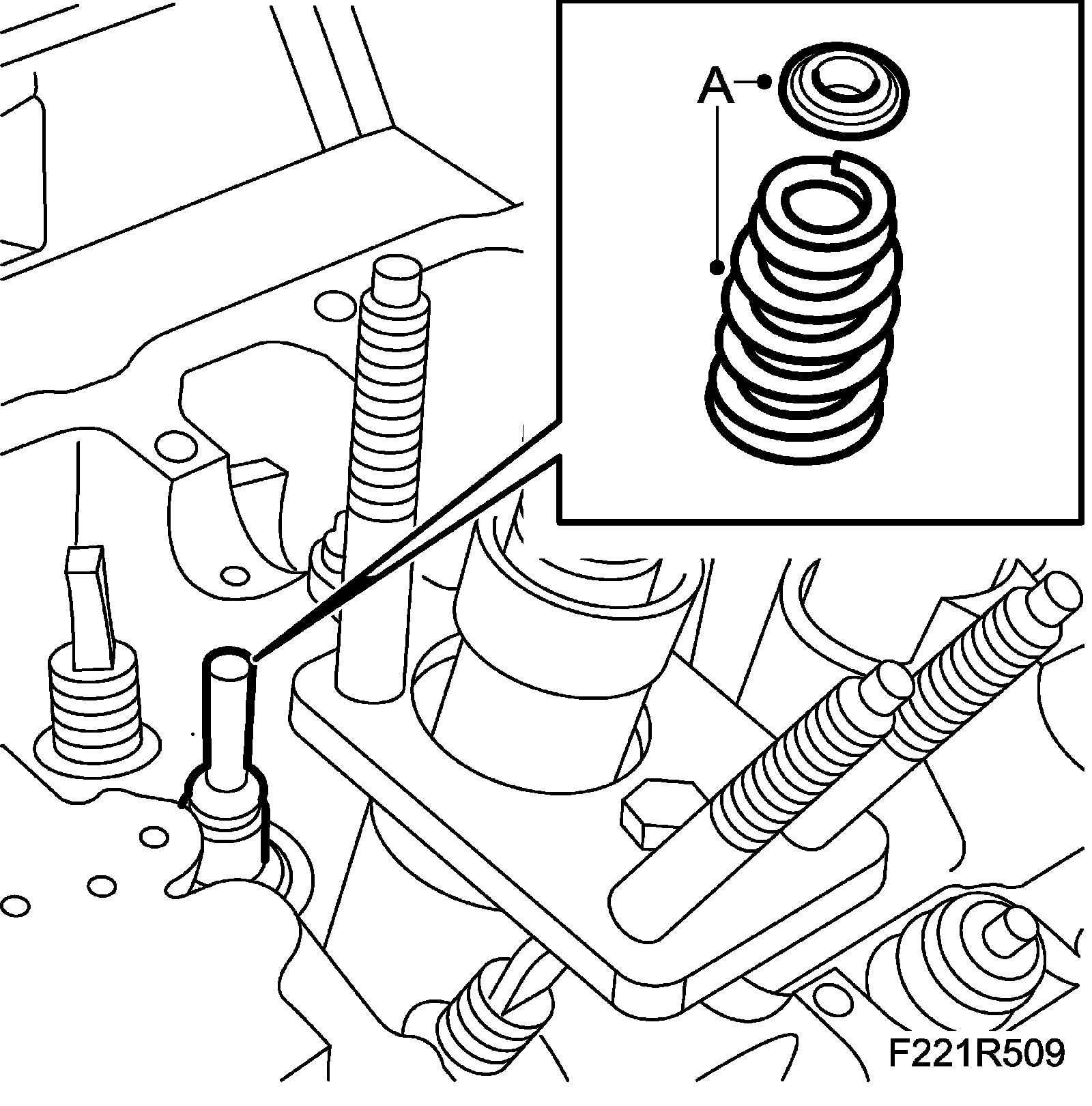 A

F221R509