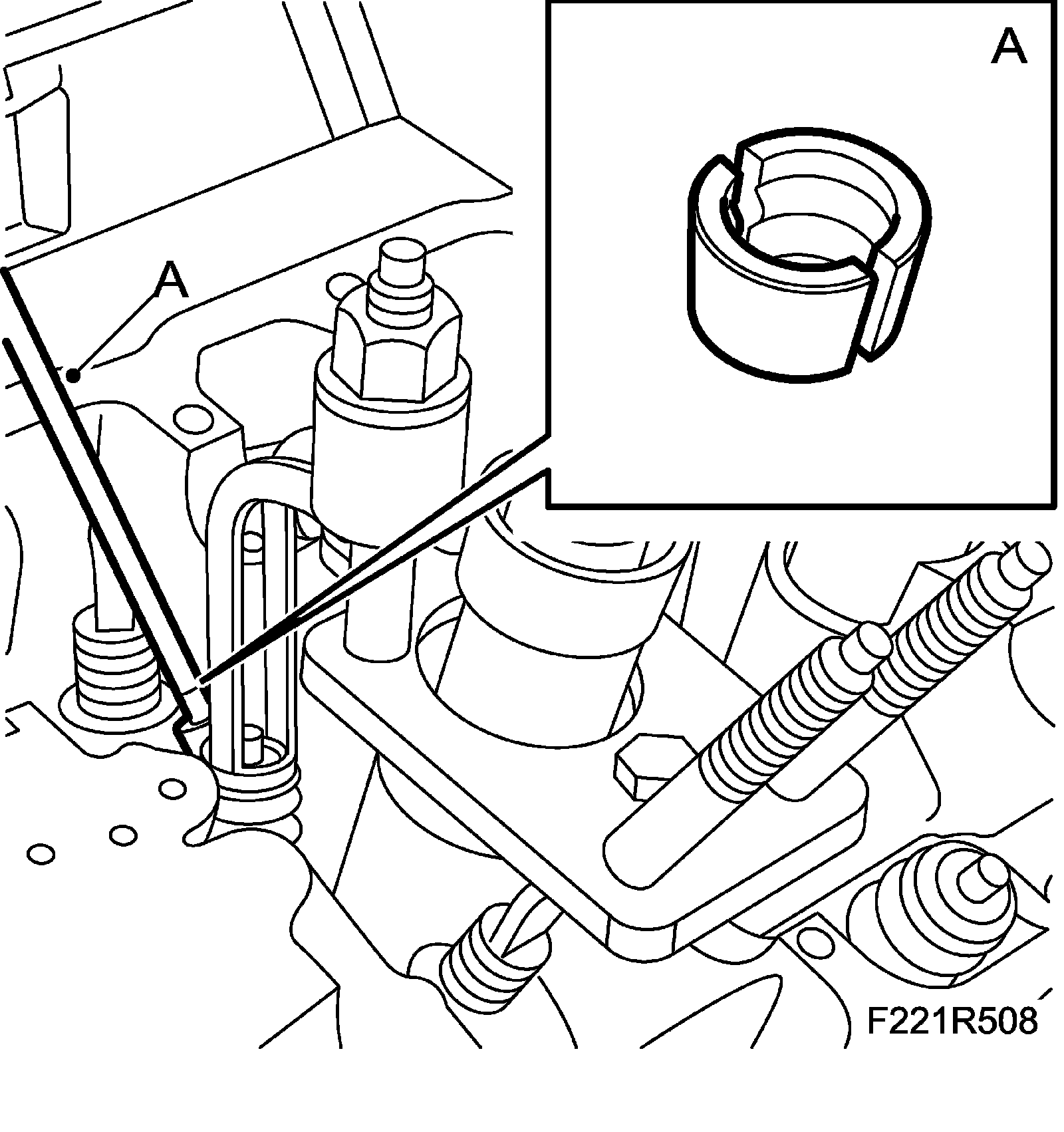 A

A

F221R508