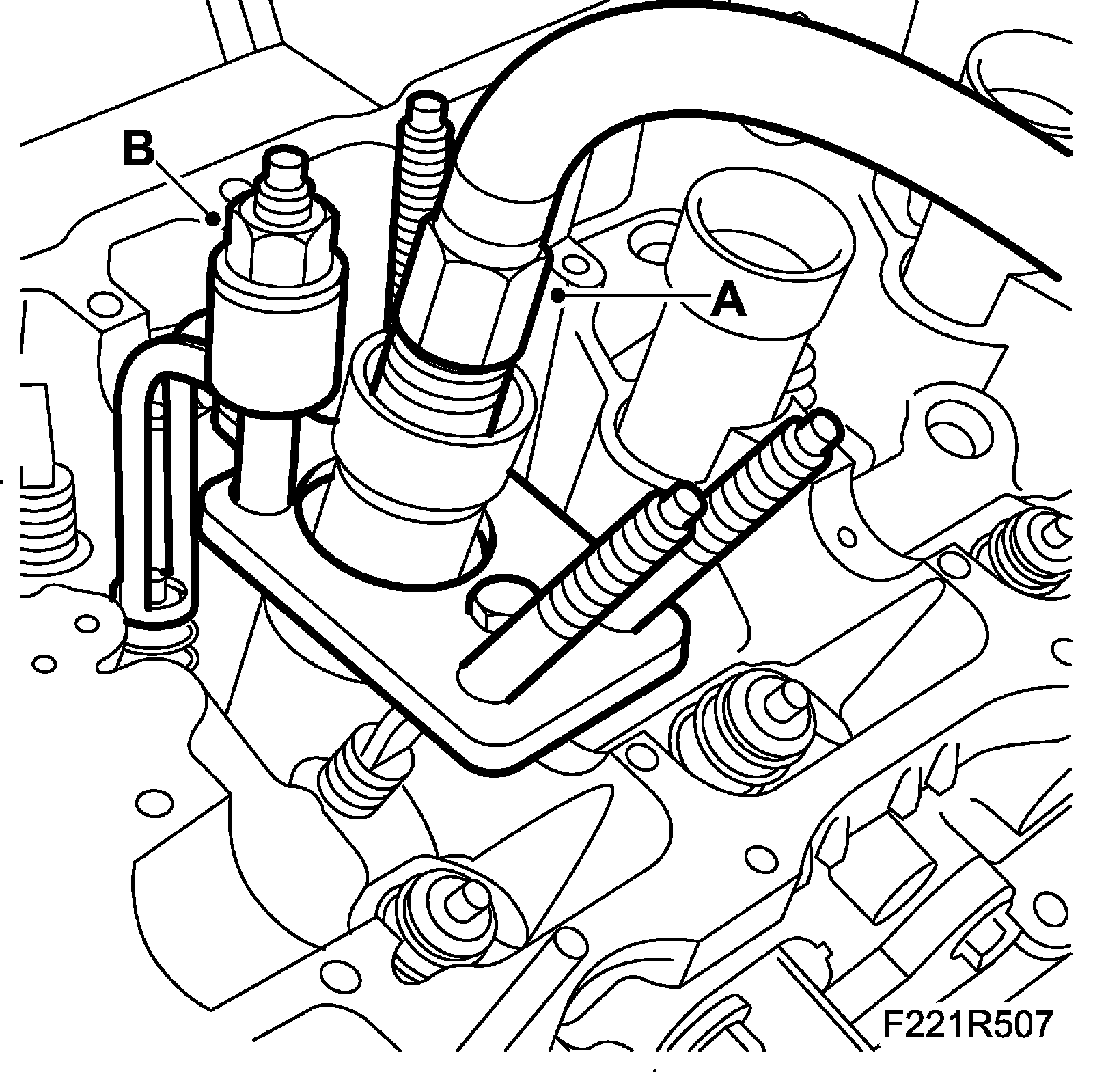 B
A
F221R507