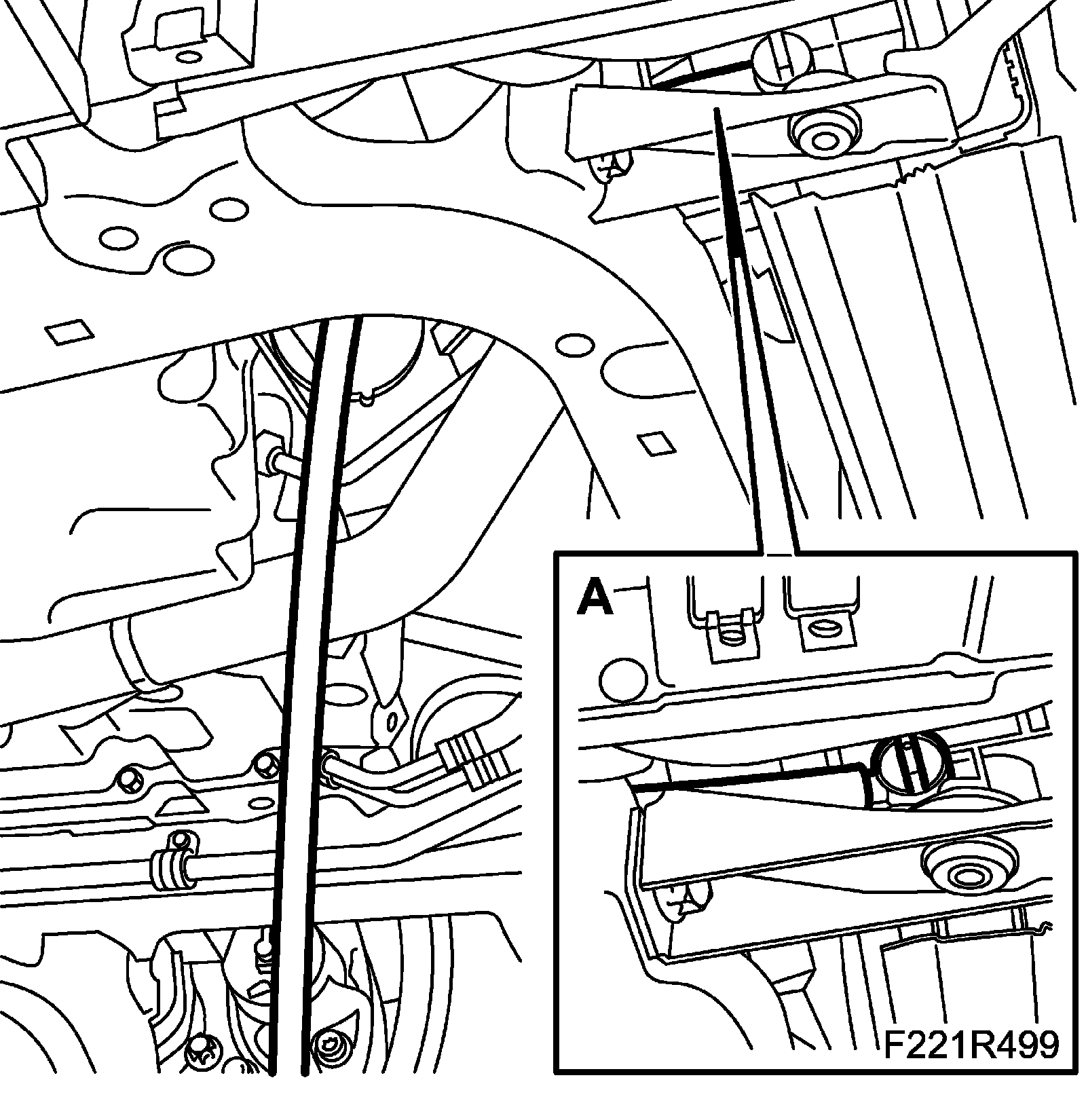 A

F221R499