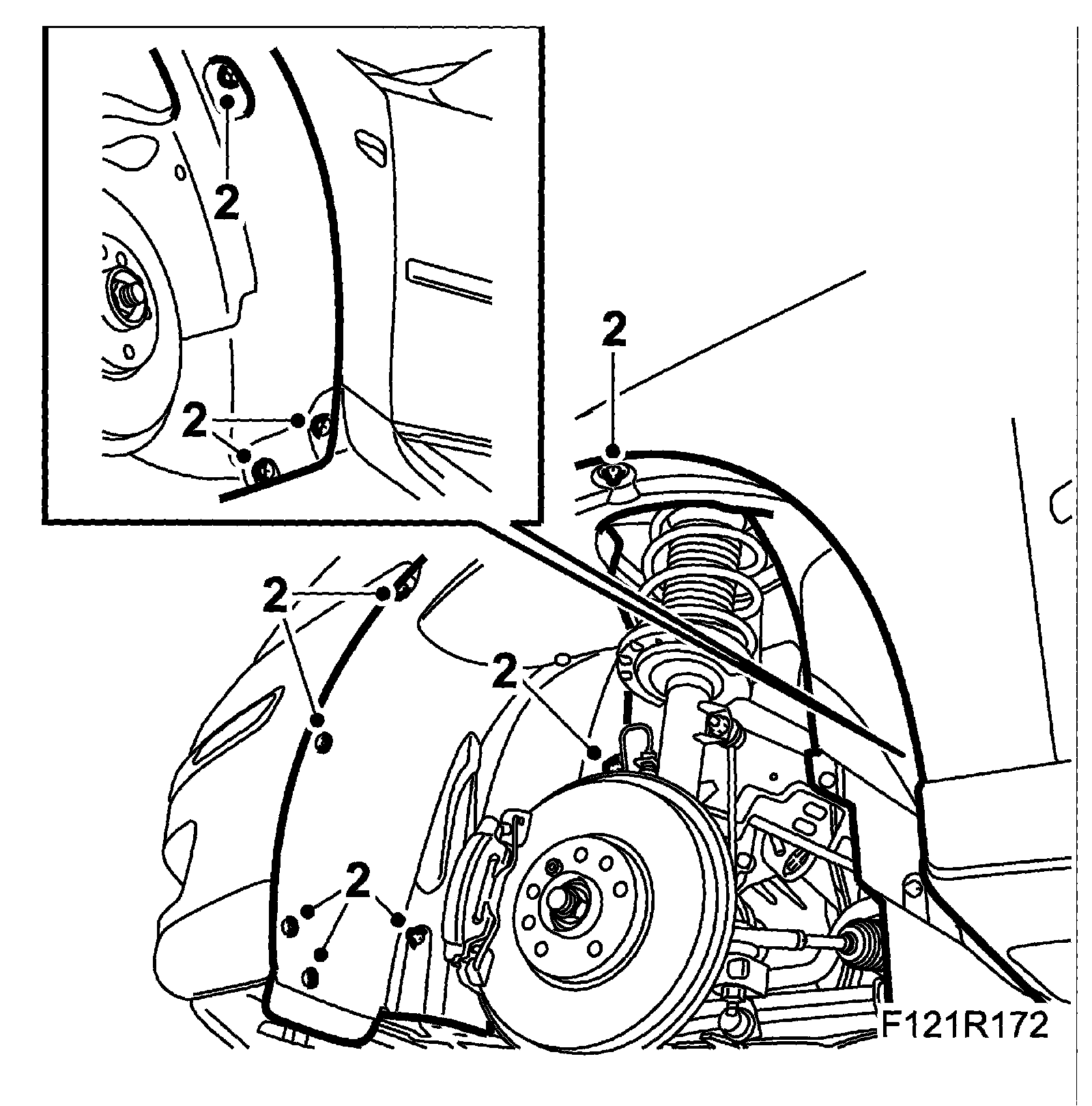 2
2
2
2
2
2
F121R172